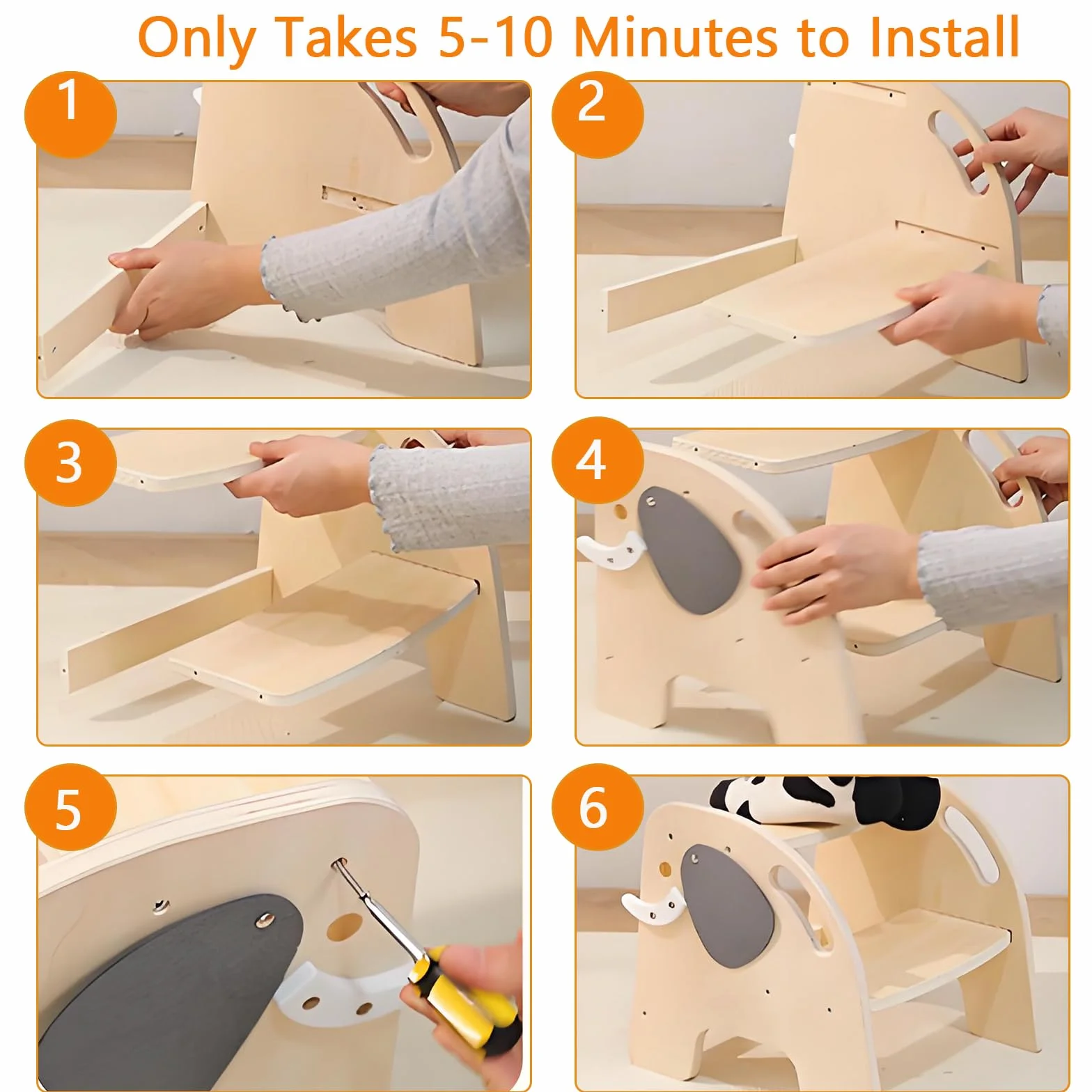 Only Takes 5-10 Minutes to Install

1

2

3

4

5

6