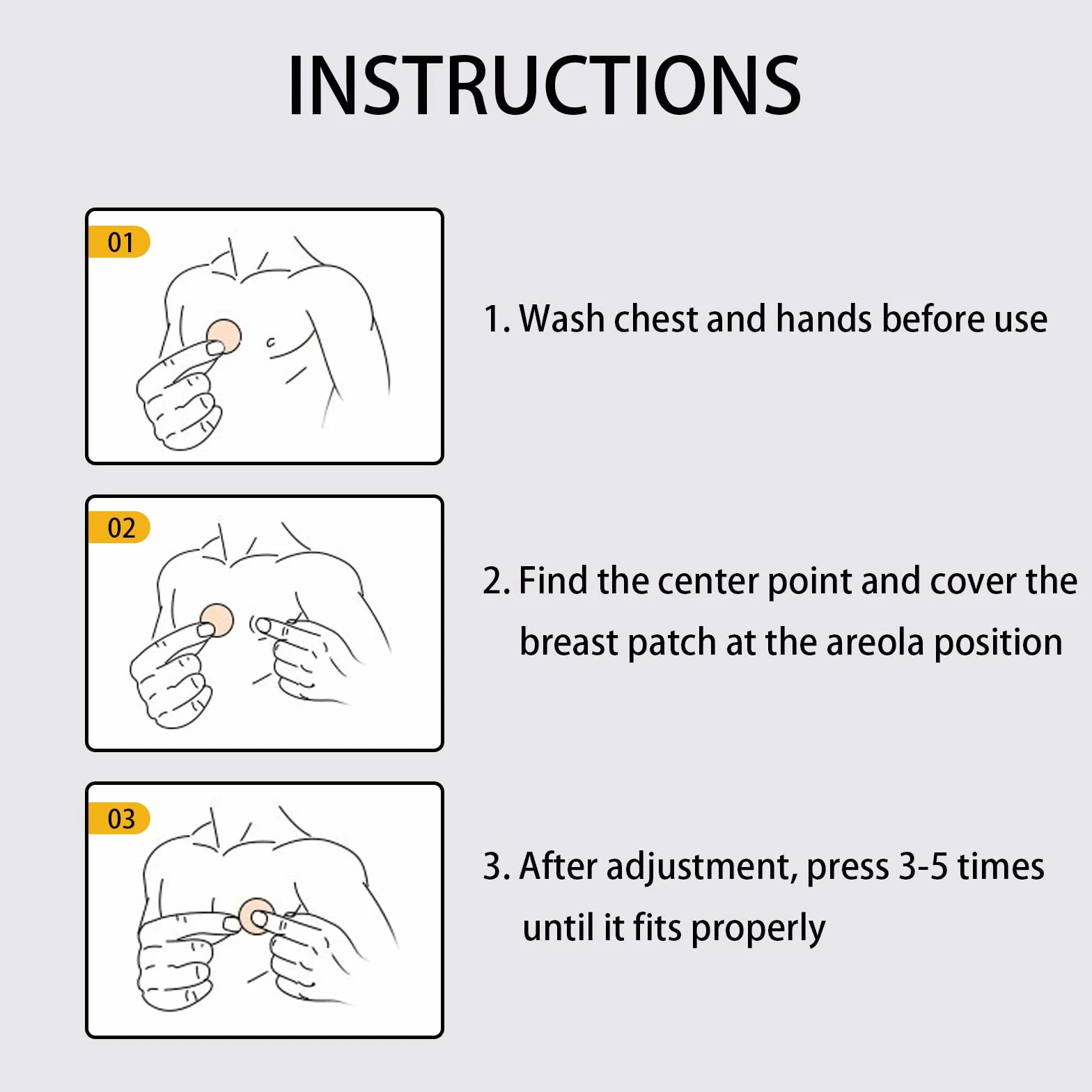 INSTRUCTIONS

01

1. Wash chest and hands before use

02

2. Find the center point and cover the breast patch at the areola position

03

3. After adjustment, press 3-5 times until it fits properly