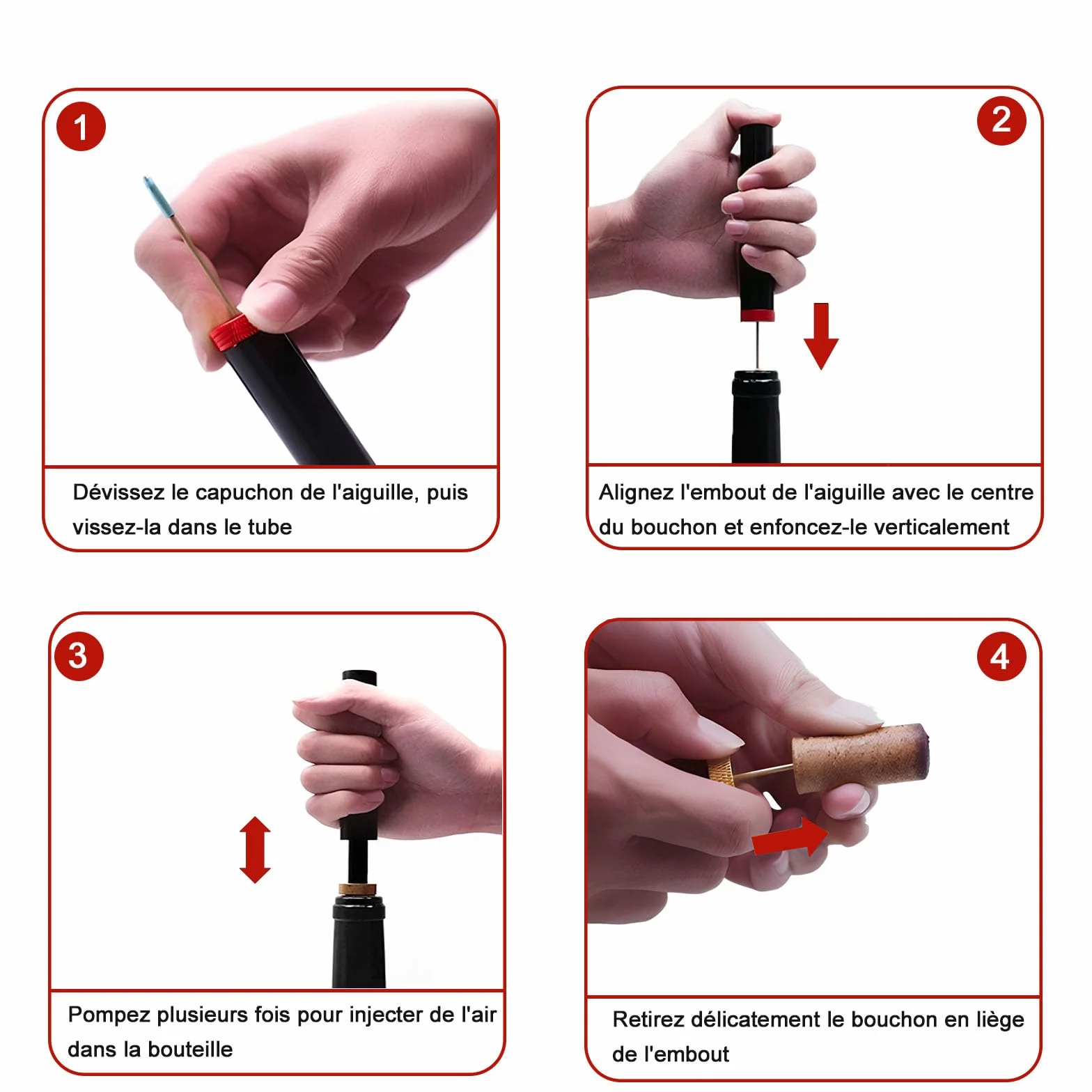 1

Dévissez le capuchon de l'aiguille, puis vissez-la dans le tube

2

Alignez l'embout de l'aiguille avec le centre du bouchon et enfoncez-le verticalement

3

Pompez plusieurs fois pour injecter de l'air dans la bouteille

4

Retirez délicatement le bouchon en liège de l'embout