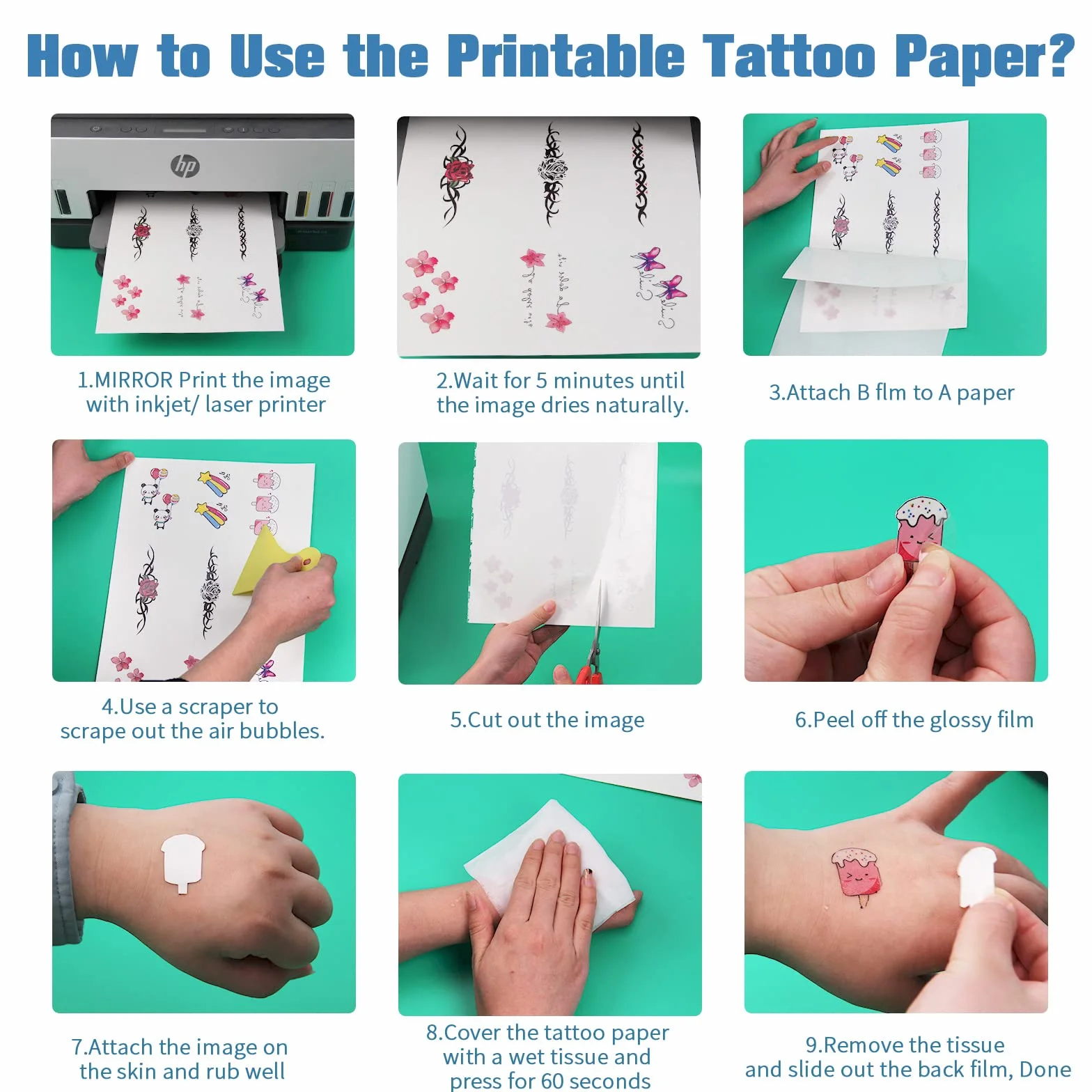 How to Use the Printable Tattoo Paper?

hp

1.MIRROR Print the image with inkjet/ laser printer

2.Wait for 5 minutes until the image dries naturally.

3.Attach B flm to A paper

4.Use a scraper to scrape out the air bubbles.

5.Cut out the image

6.Peel off the glossy film

7.Attach the image on the skin and rub well

8.Cover the tattoo paper with a wet tissue and press for 60 seconds

9.Remove the tissue and slide out the back film, Done