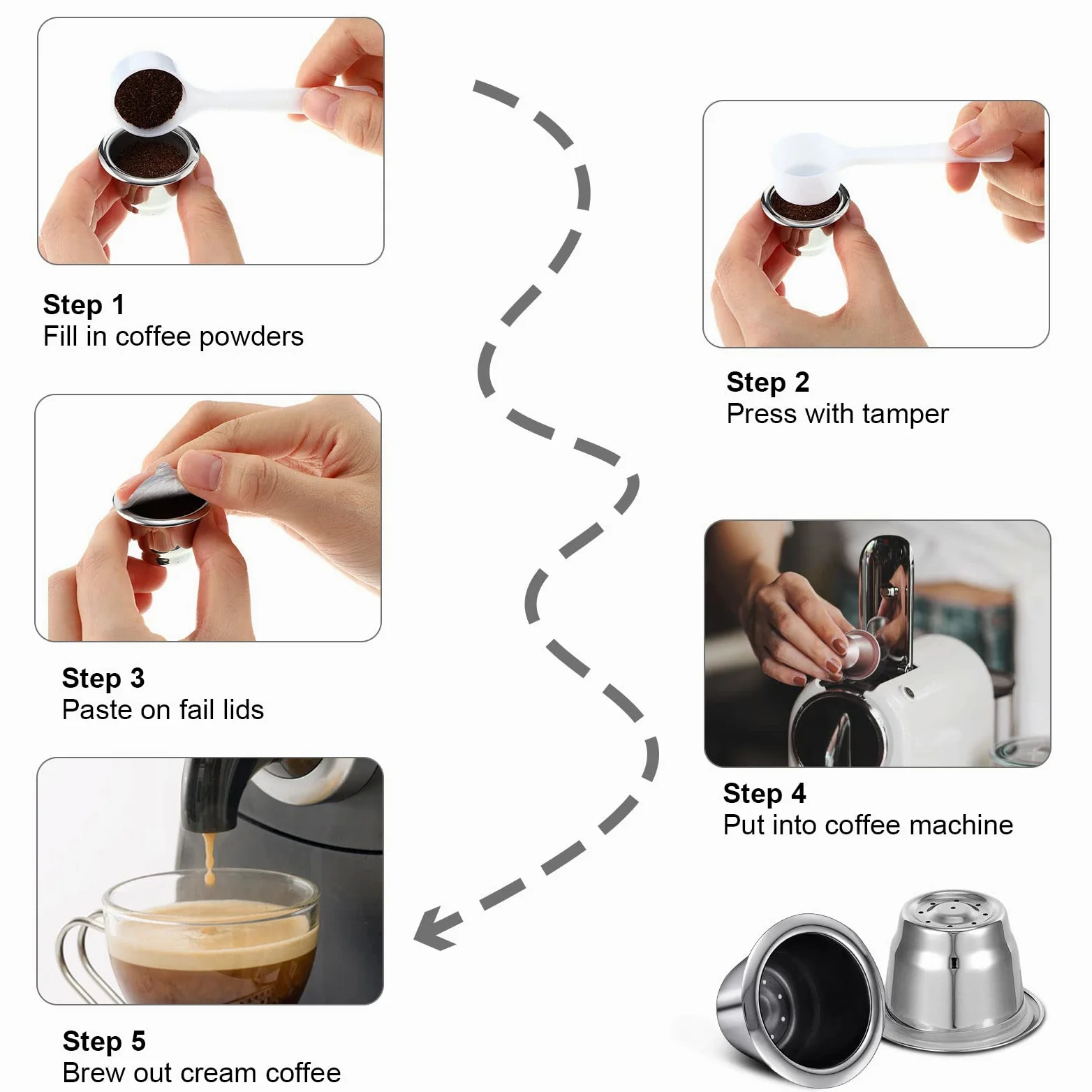 Step 1
Fill in coffee powders

Step 2
Press with tamper

Step 3
Paste on fail lids

Step 4
Put into coffee machine

Step 5
Brew out cream coffee