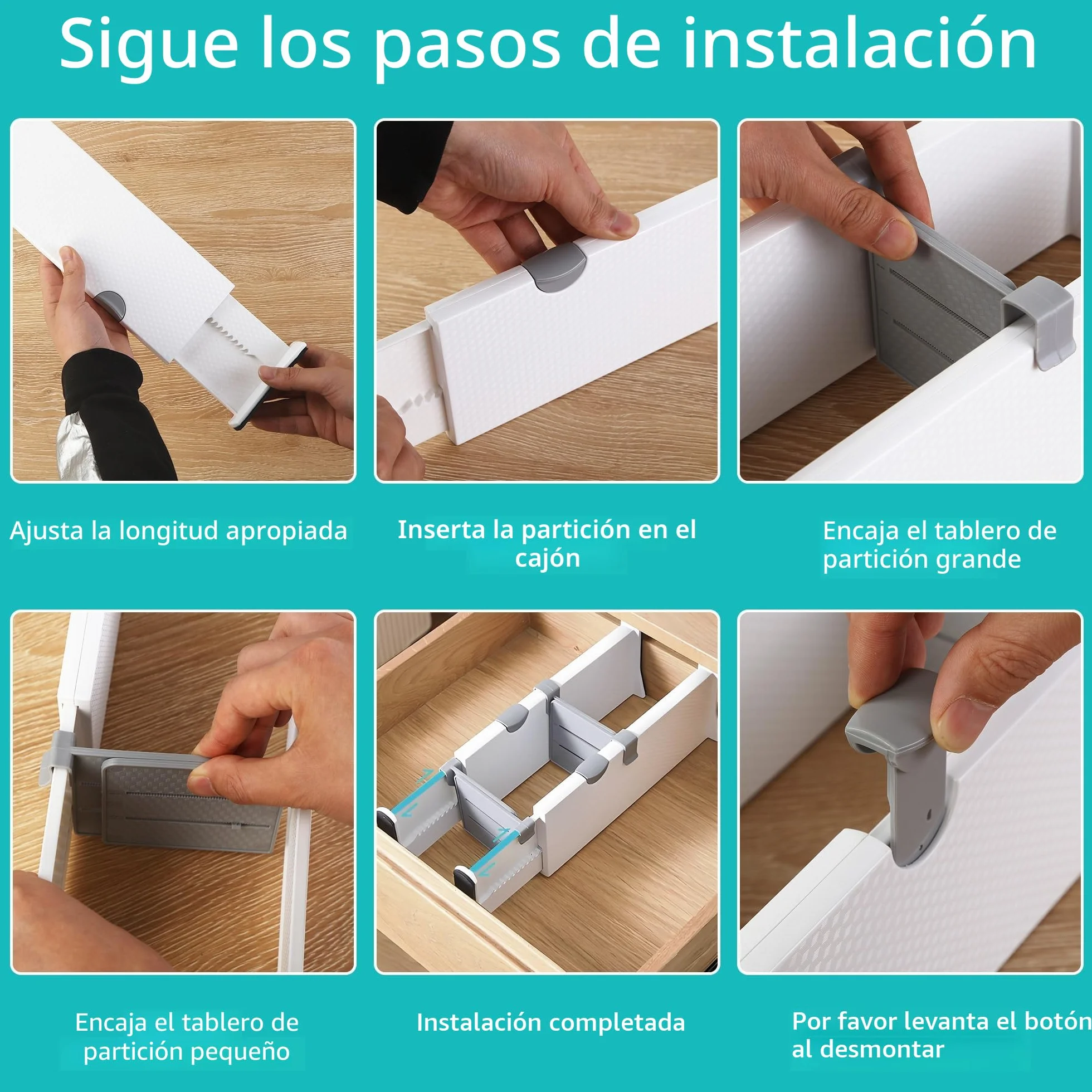 Sigue los pasos de instalación

Ajusta la longitud apropiada

Inserta la partición en el cajón

Encaja el tablero de partición grande

Encaja el tablero de partición pequeño

Instalación completada

Por favor levanta el botón al desmontar