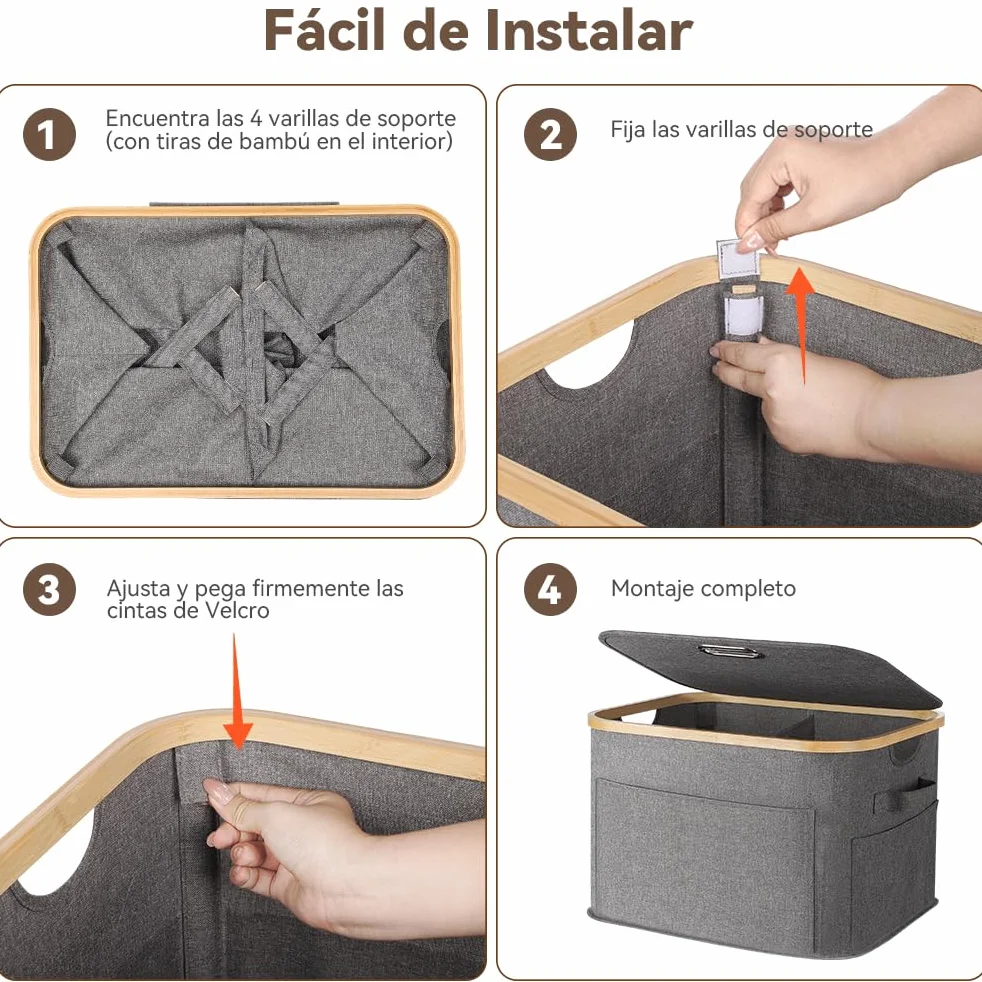 Fácil de Instalar

1 Encuentra las 4 varillas de soporte (con tiras de bambú en el interior)

2 Fija las varillas de soporte

3 Ajusta y pega firmemente las cintas de Velcro

4 Montaje completo