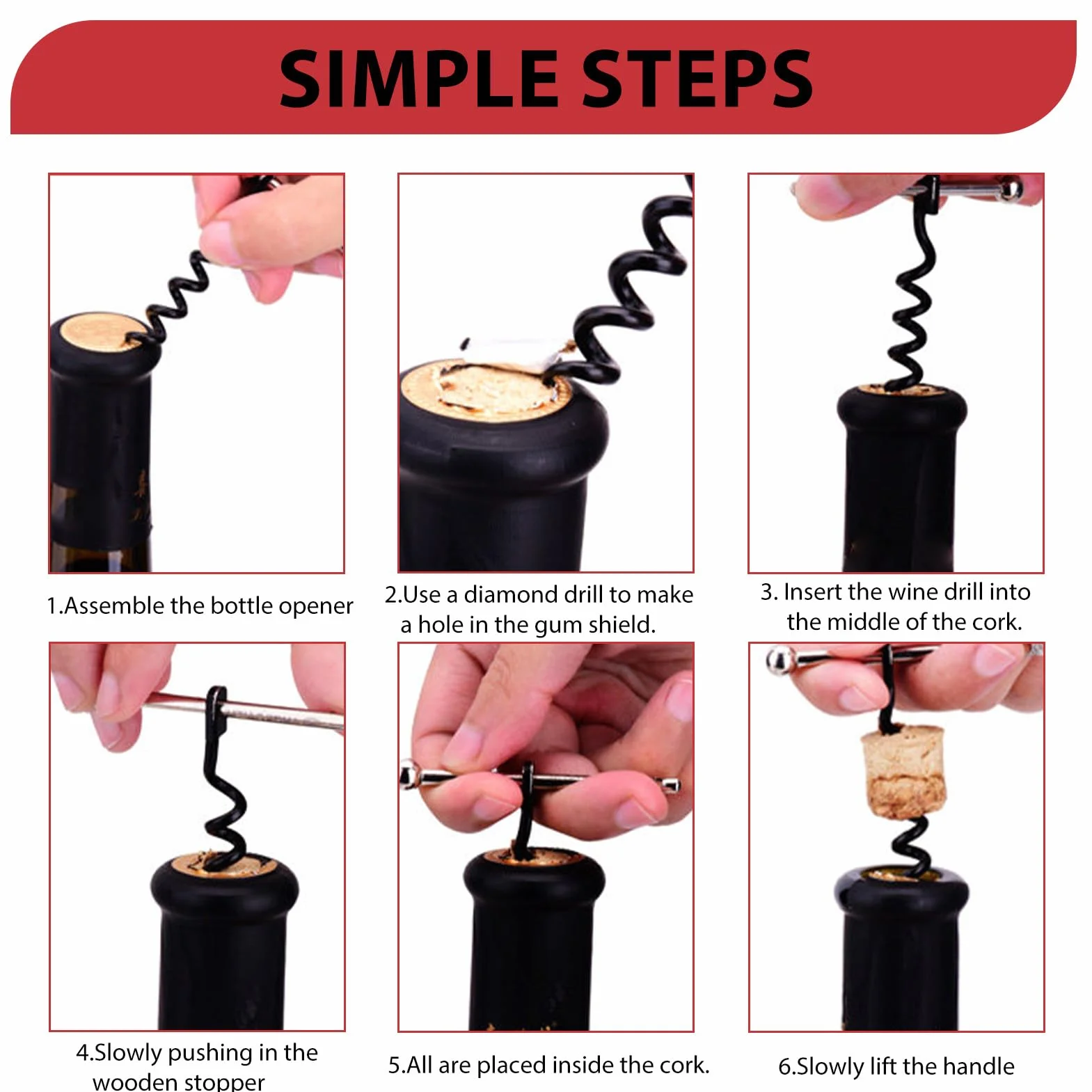 SIMPLE STEPS

1.Assemble the bottle opener

2.Use a diamond drill to make a hole in the gum shield.

3. Insert the wine drill into the middle of the cork.

4.Slowly pushing in the wooden stopper

5.All are placed inside the cork.

6.Slowly lift the handle