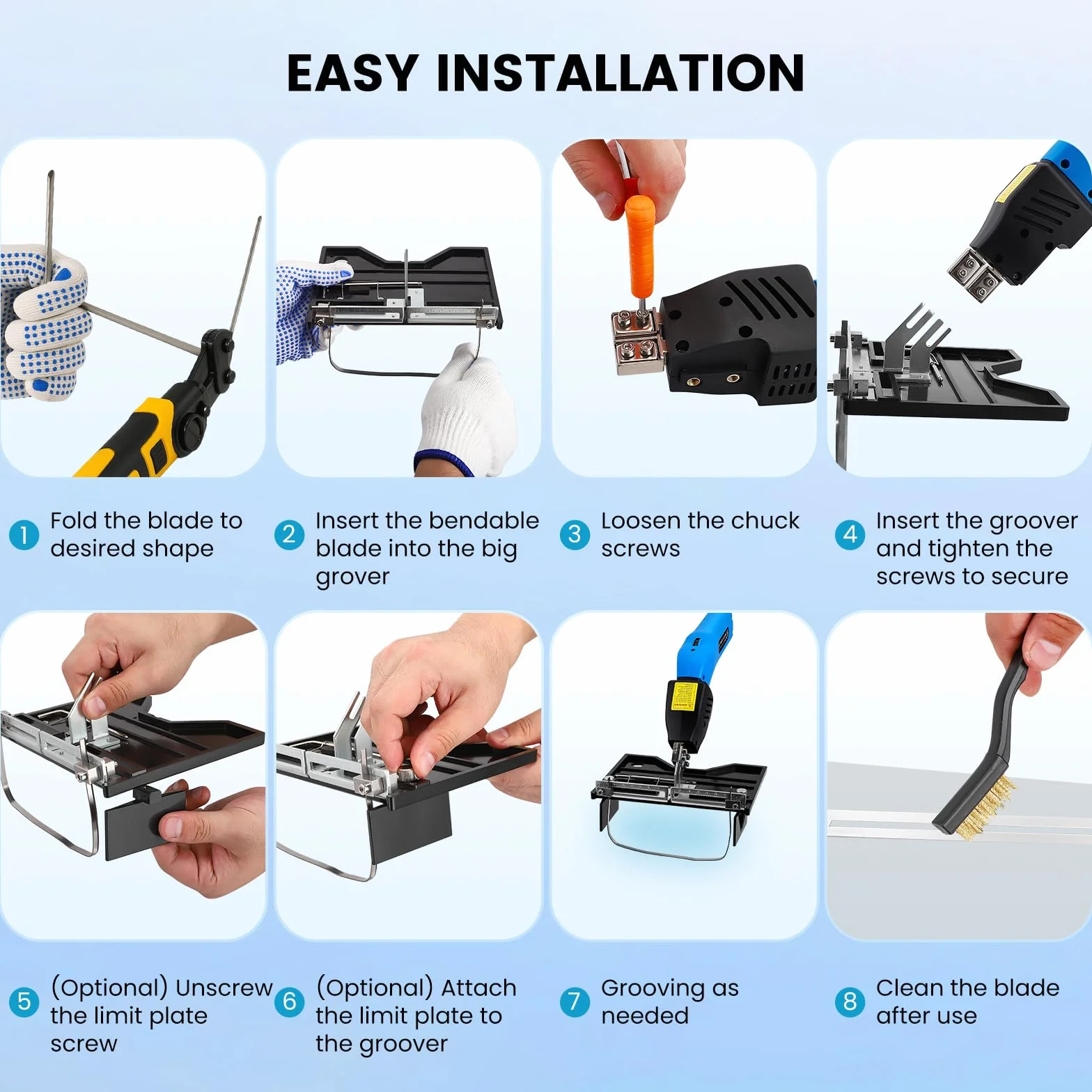 EASY INSTALLATION

1 Fold the blade to desired shape

2 Insert the bendable blade into the big grover

3 Loosen the chuck screws

4 Insert the groover and tighten the screws to secure

5 (Optional) Unscrew the limit plate screw

6 (Optional) Attach the limit plate to the groover

7 Grooving as needed

8 Clean the blade after use