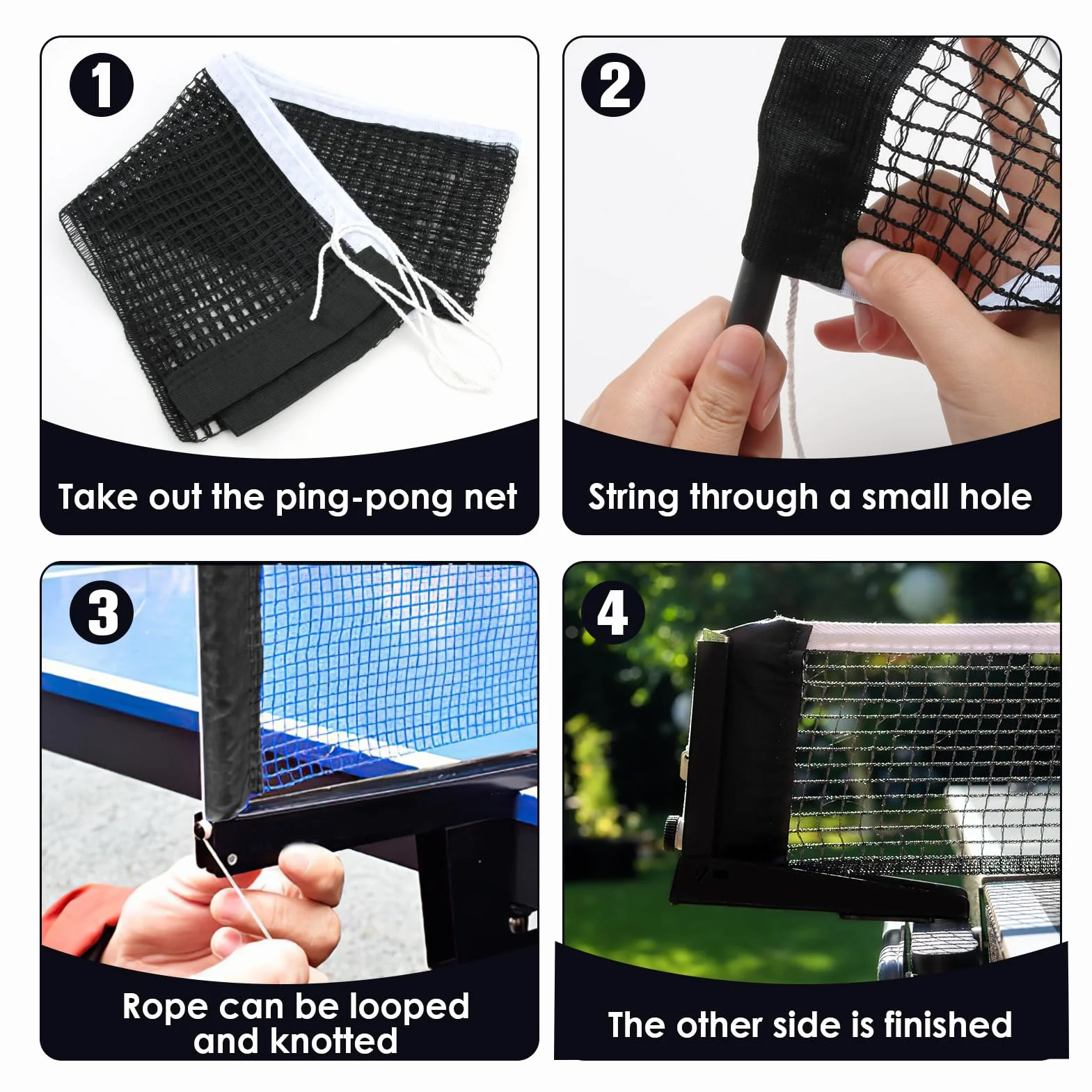 1

Take out the ping-pong net

2

String through a small hole

3

Rope can be looped and knotted

4

The other side is finished