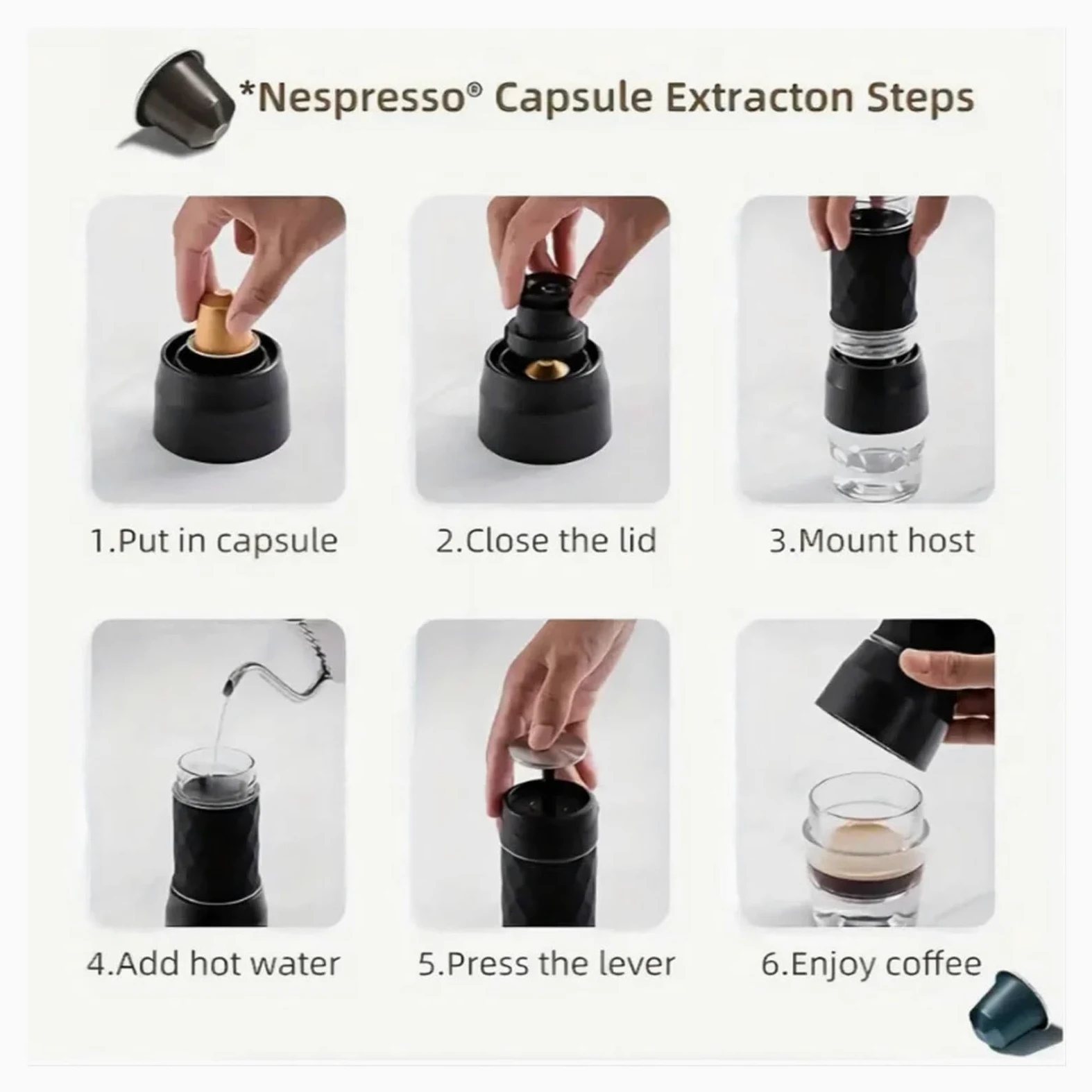 *Nespresso® Capsule Extracton Steps

1.Put in capsule

2.Close the lid

3.Mount host

4.Add hot water

5.Press the lever

6.Enjoy coffee