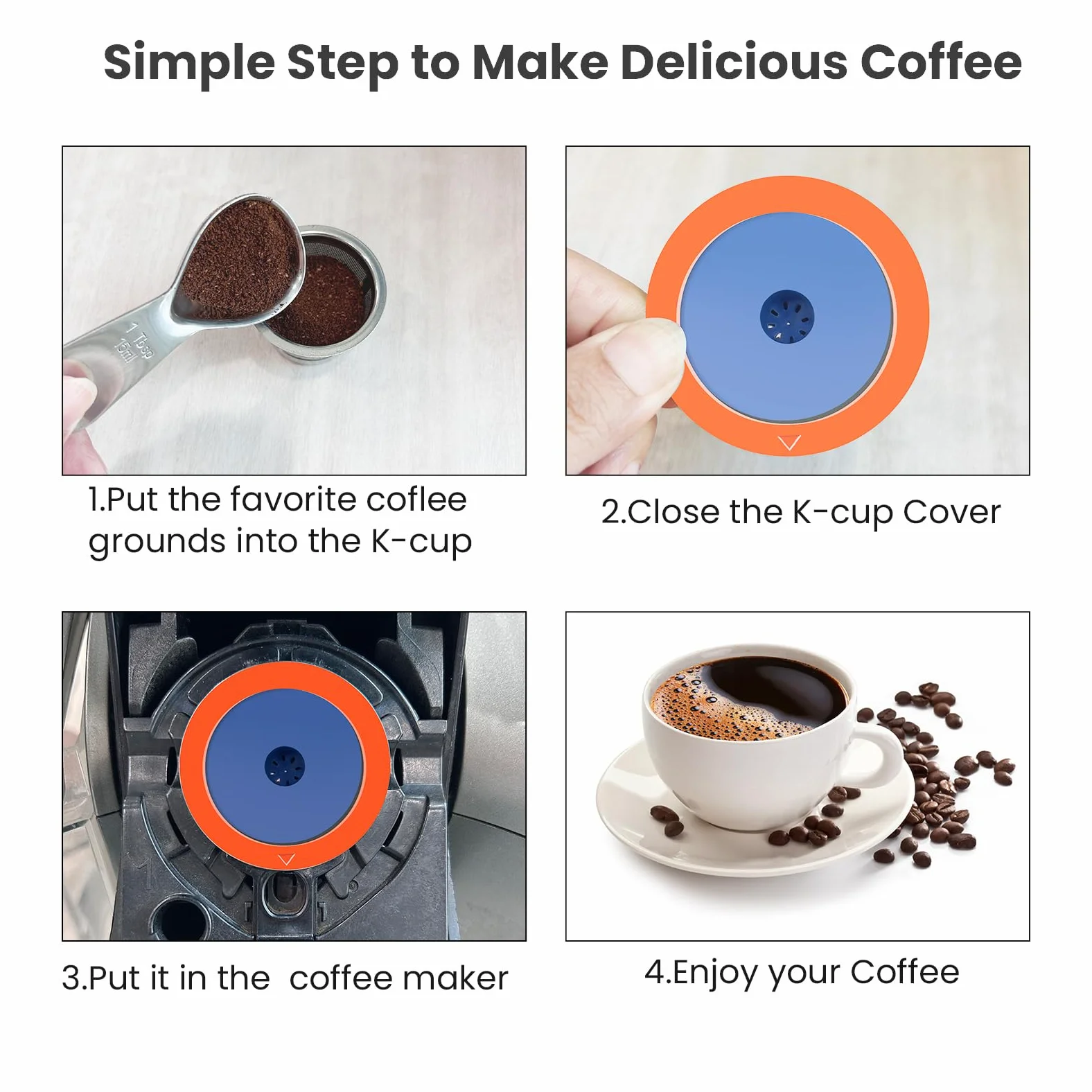 Simple Step to Make Delicious Coffee

1 Tbsp
15ml

1.Put the favorite coflee grounds into the K-cup

2.Close the K-cup Cover

3.Put it in the  coffee maker

4.Enjoy your Coffee