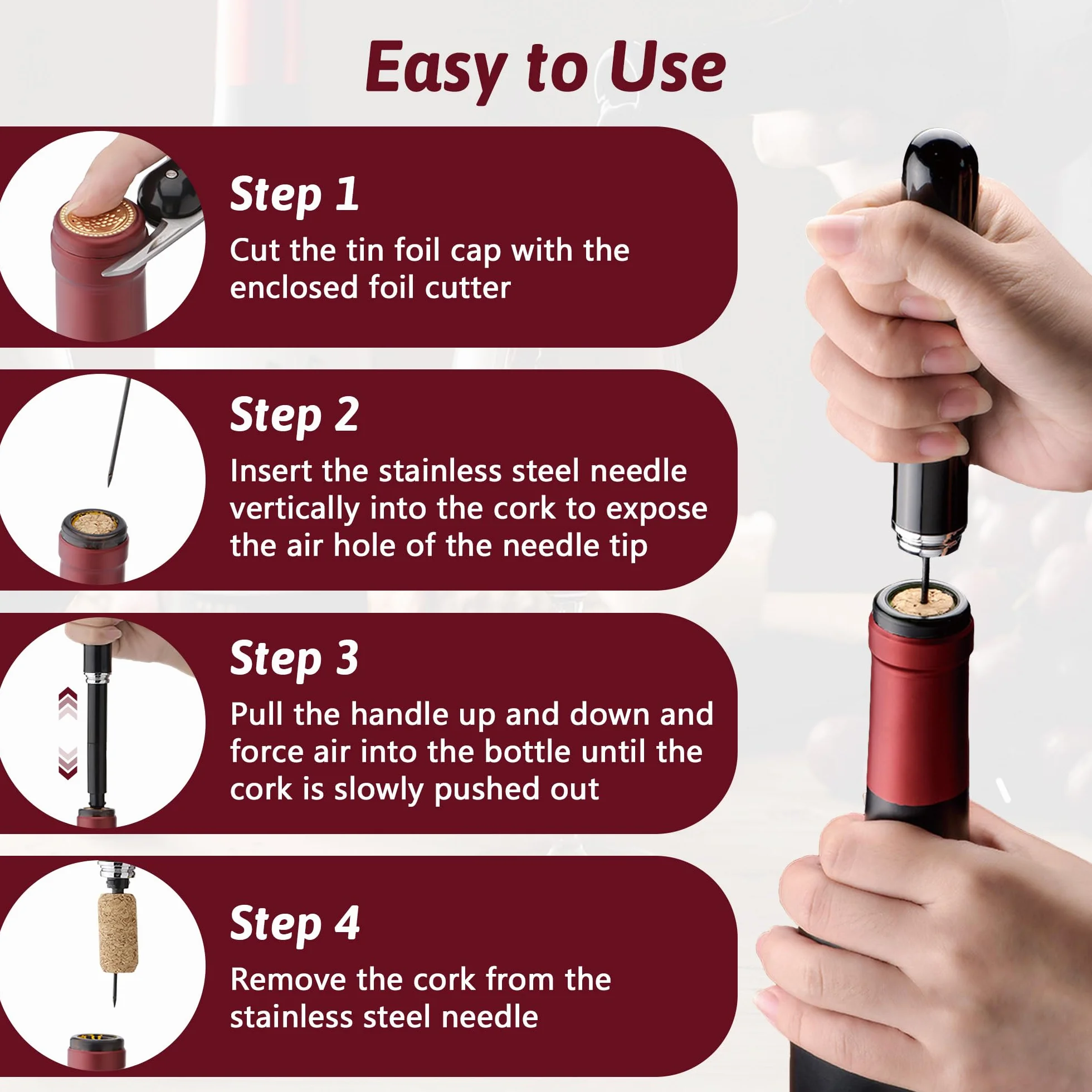 Easy to Use

Step 1
Cut the tin foil cap with the enclosed foil cutter

Step 2
Insert the stainless steel needle vertically into the cork to expose the air hole of the needle tip

Step 3
Pull the handle up and down and force air into the bottle until the cork is slowly pushed out

Step 4
Remove the cork from the stainless steel needle