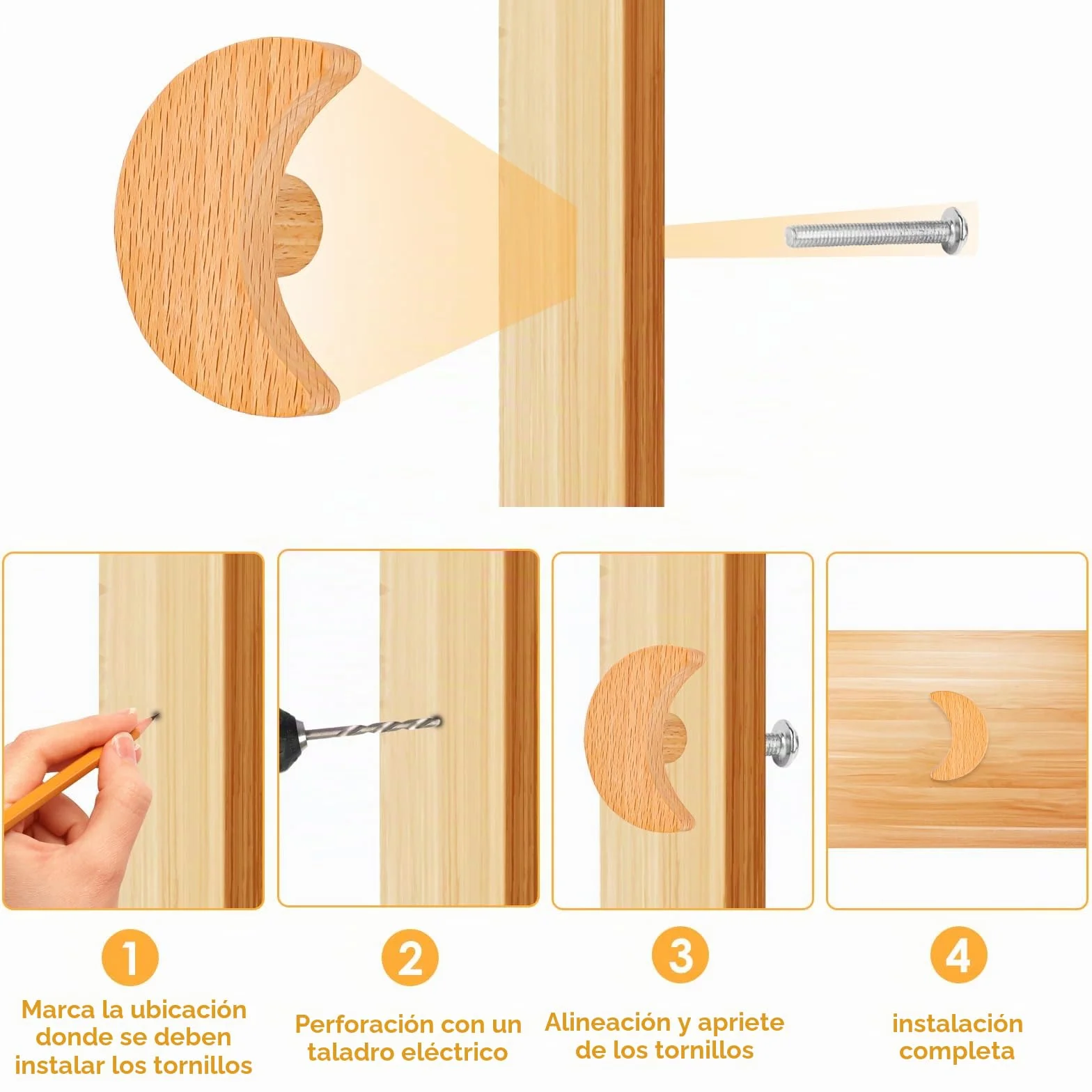 1

Marca la ubicación donde se deben instalar los tornillos

2

Perforación con un taladro eléctrico

3

Alineación y apriete de los tornillos

4

instalación completa