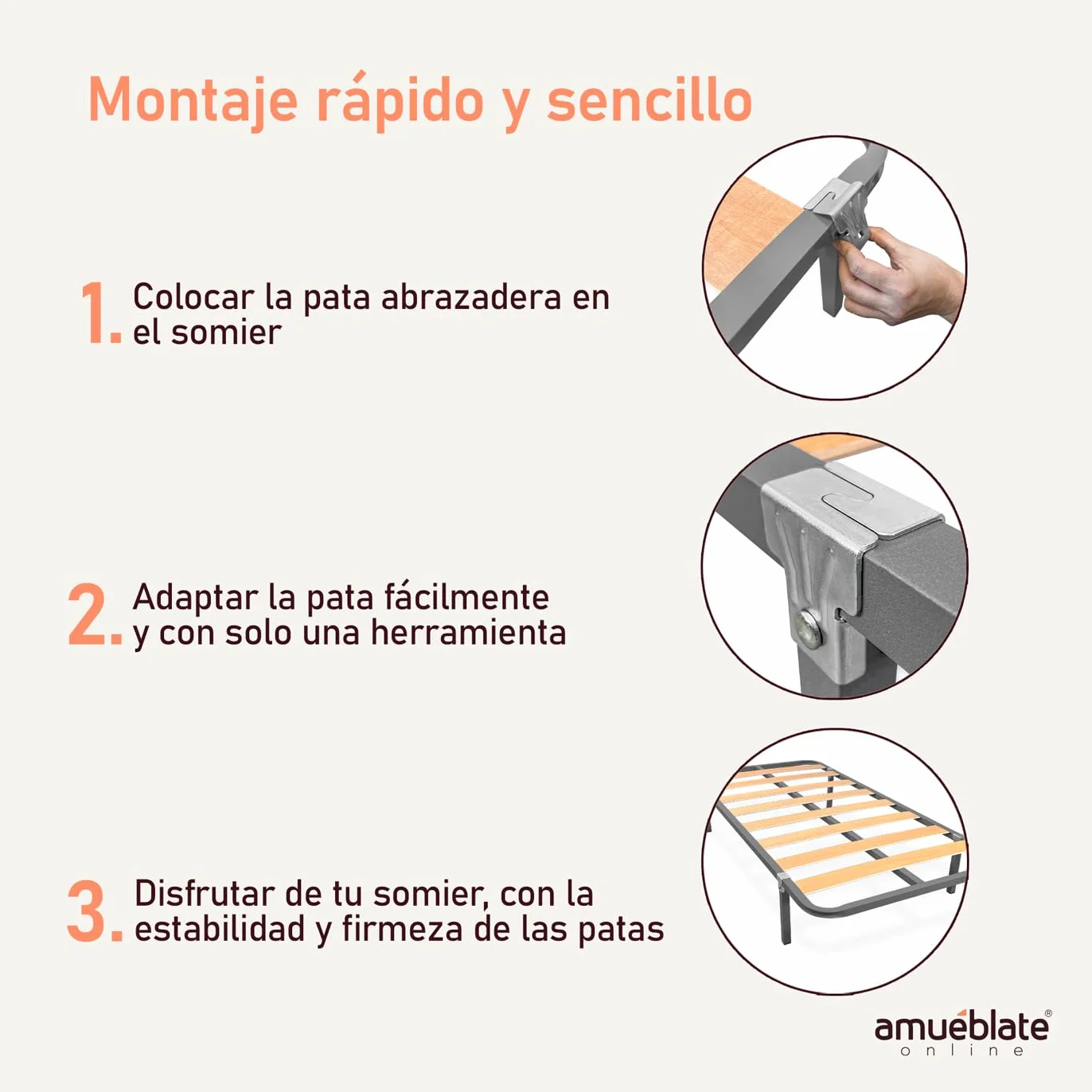 Montaje rápido y sencillo

1. Colocar la pata abrazadera en el somier

2. Adaptar la pata fácilmente y con solo una herramienta

3. Disfrutar de tu somier, con la estabilidad y firmeza de las patas

amuéblate®
online