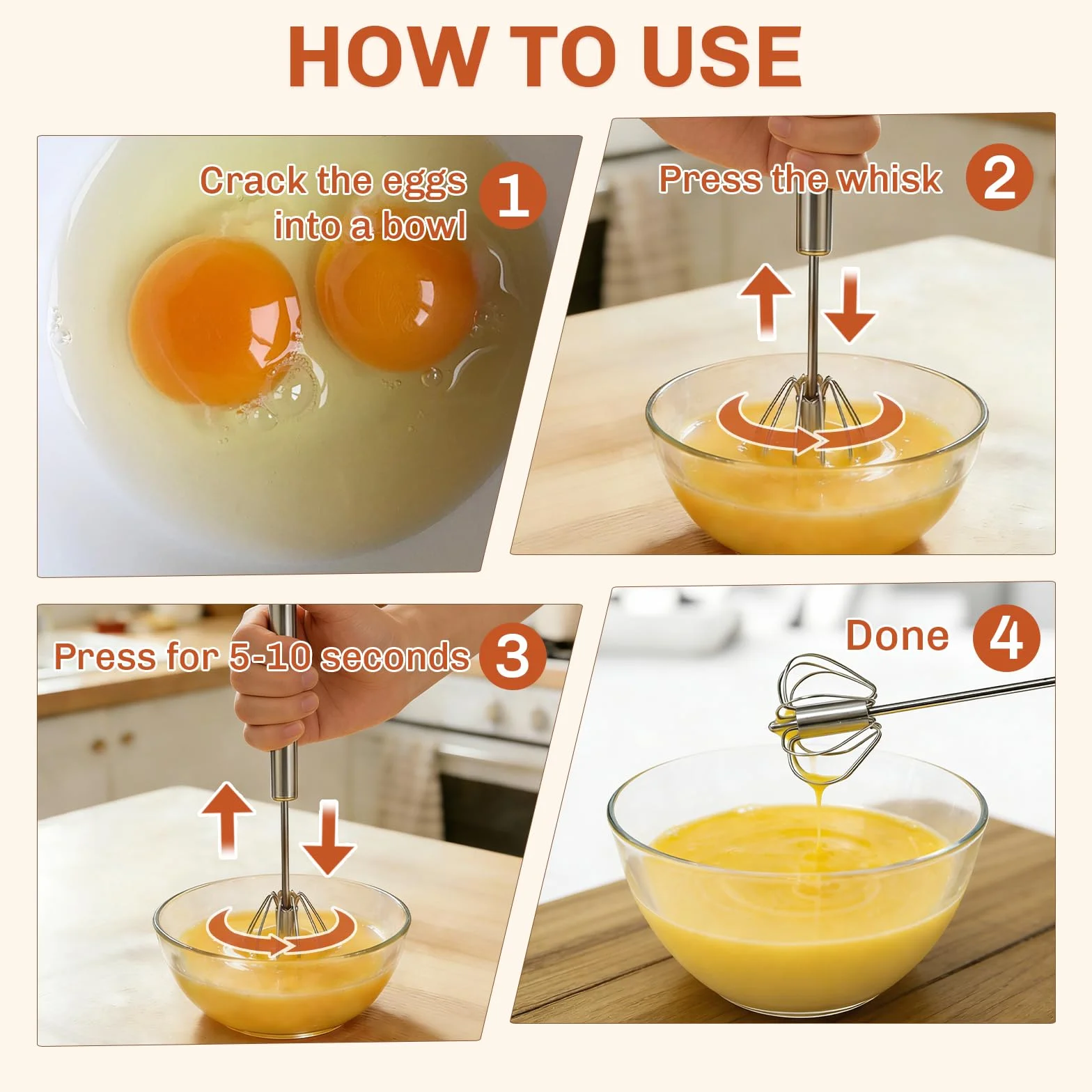 HOW TO USE

Crack the eggs into a bowl 1

Press the whisk 2

Press for 5-10 seconds 3

Done 4