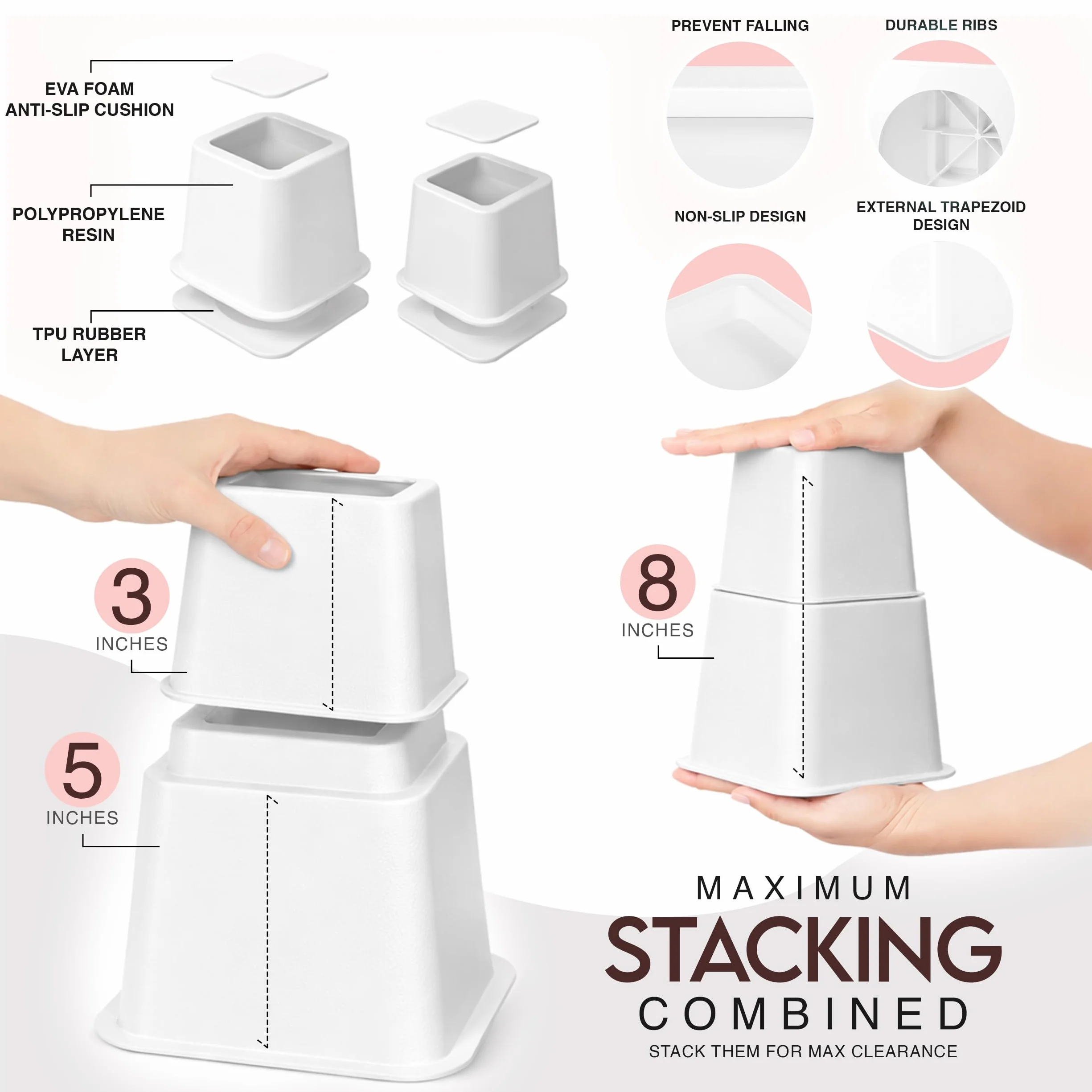 EVA FOAM
ANTI-SLIP CUSHION

POLYPROPYLENE
RESIN

TPU RUBBER
LAYER

PREVENT FALLING

DURABLE RIBS

NON-SLIP DESIGN

EXTERNAL TRAPEZOID
DESIGN

3
INCHES

5
INCHES

8
INCHES

MAXIMUM
STACKING
COMBINED
STACK THEM FOR MAX CLEARANCE