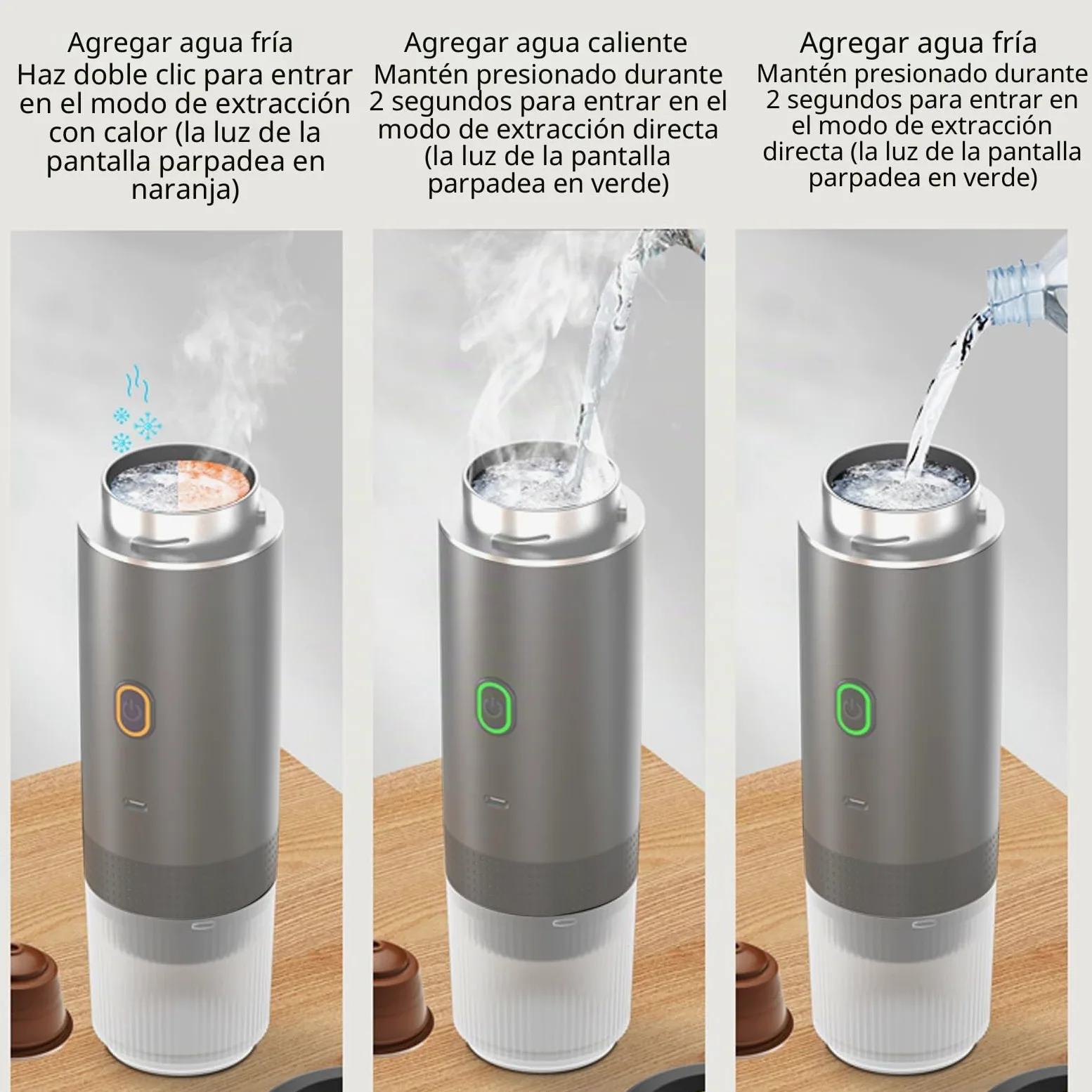 Agregar agua fría
Haz doble clic para entrar en el modo de extracción con calor (la luz de la pantalla parpadea en naranja)

Agregar agua caliente
Mantén presionado durante 2 segundos para entrar en el modo de extracción directa (la luz de la pantalla parpadea en verde)

Agregar agua fría
Mantén presionado durante 2 segundos para entrar en el modo de extracción directa (la luz de la pantalla parpadea en verde)