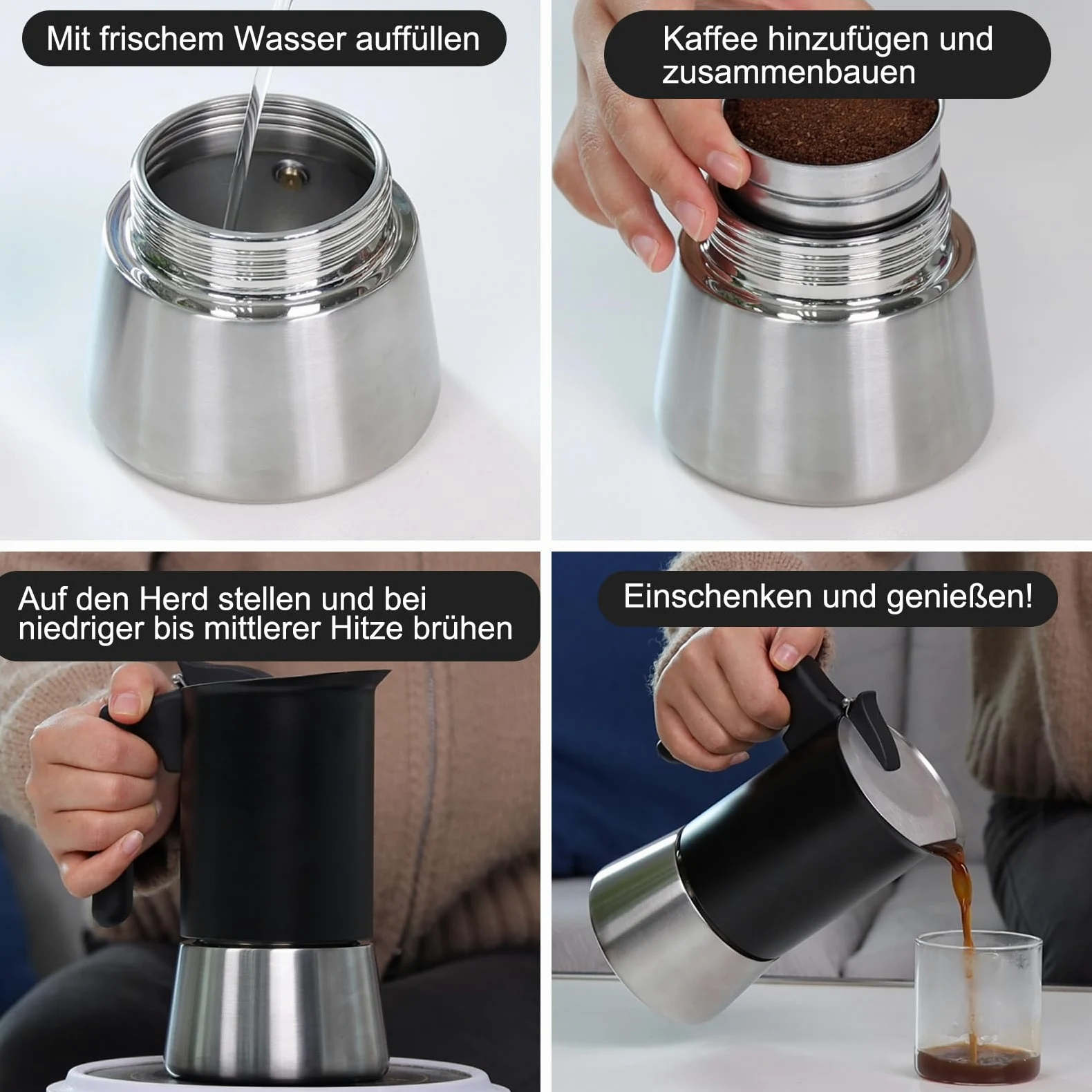 Mit frischem Wasser auffüllen

Kaffee hinzufügen und zusammenbauen

Auf den Herd stellen und bei niedriger bis mittlerer Hitze brühen

Einschenken und genießen!