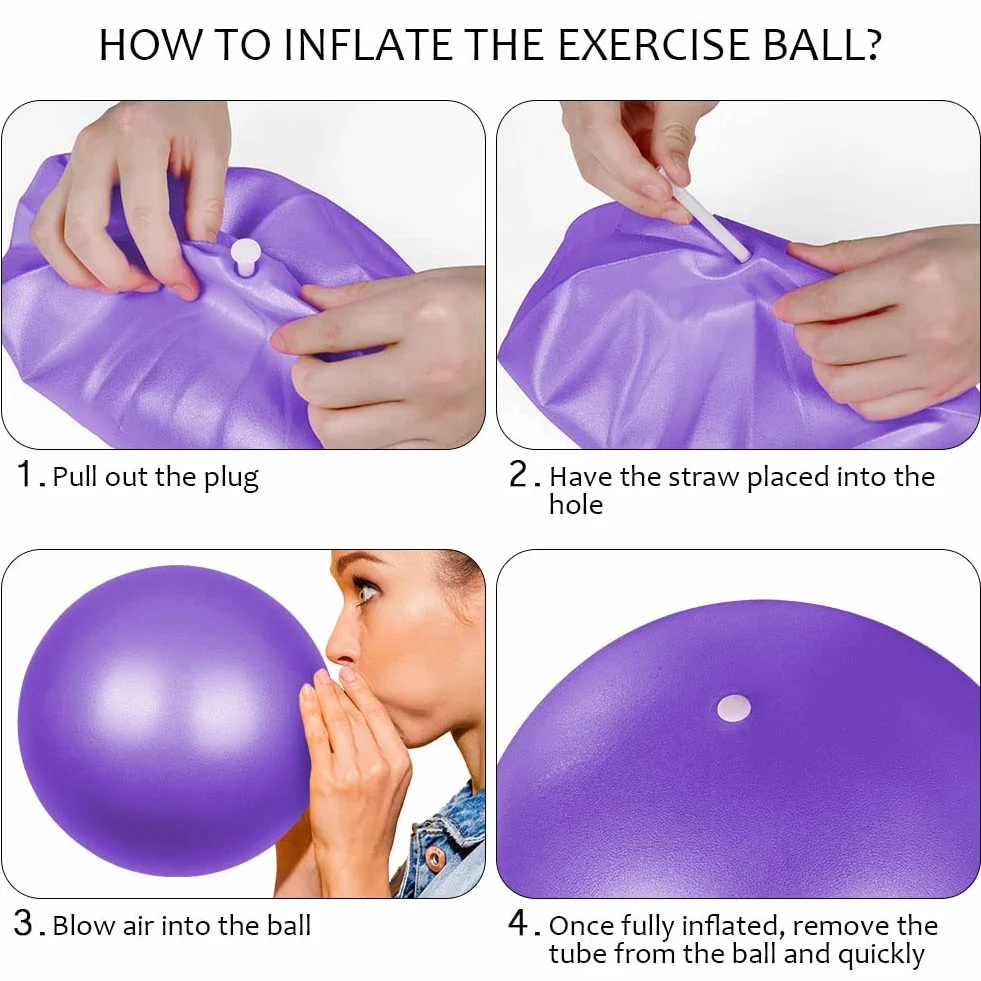 HOW TO INFLATE THE EXERCISE BALL?

1. Pull out the plug

2. Have the straw placed into the hole

3. Blow air into the ball

4. Once fully inflated, remove the tube from the ball and quickly