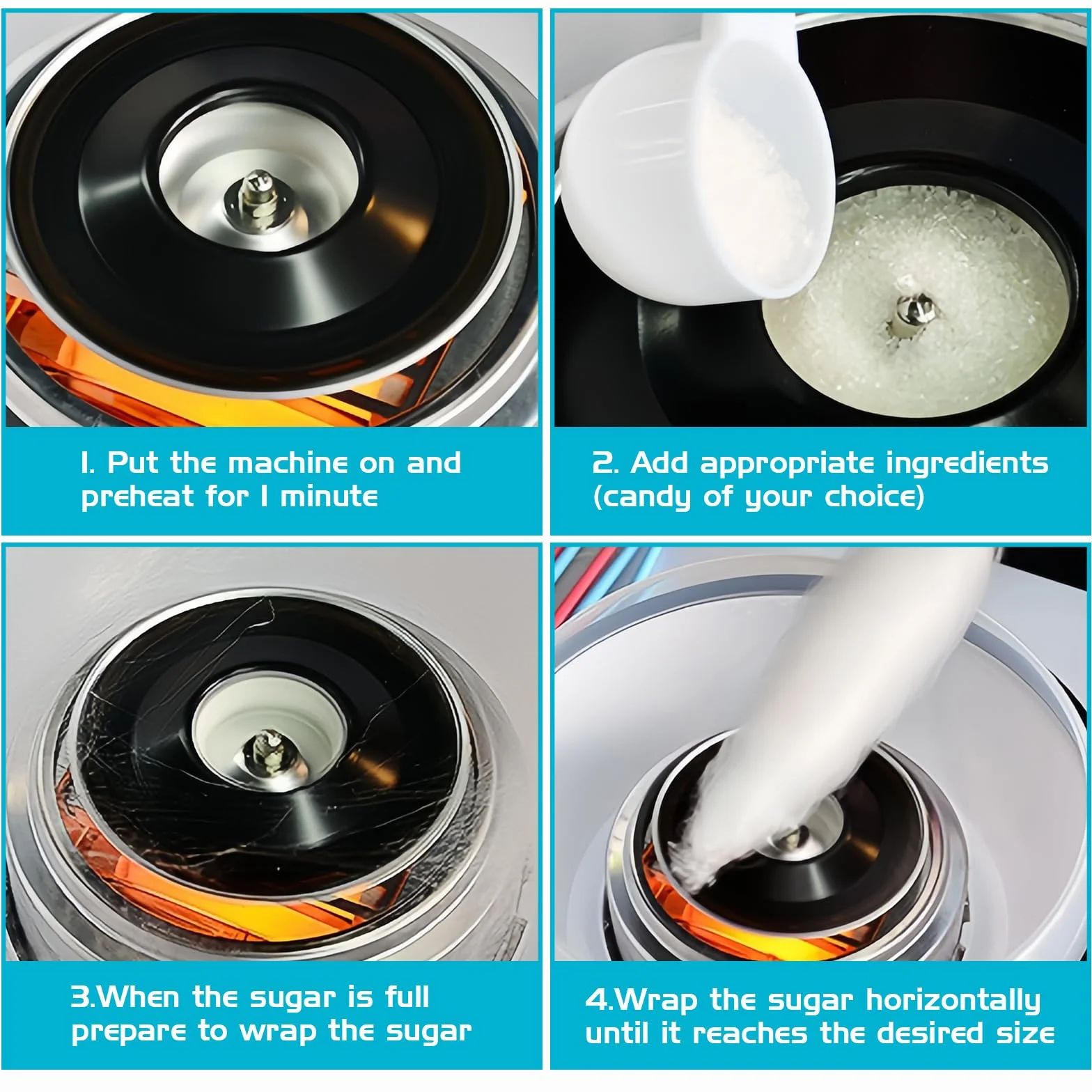 1. Put the machine on and preheat for 1 minute

2. Add appropriate ingredients (candy of your choice)

3.When the sugar is full prepare to wrap the sugar

4.Wrap the sugar horizontally until it reaches the desired size