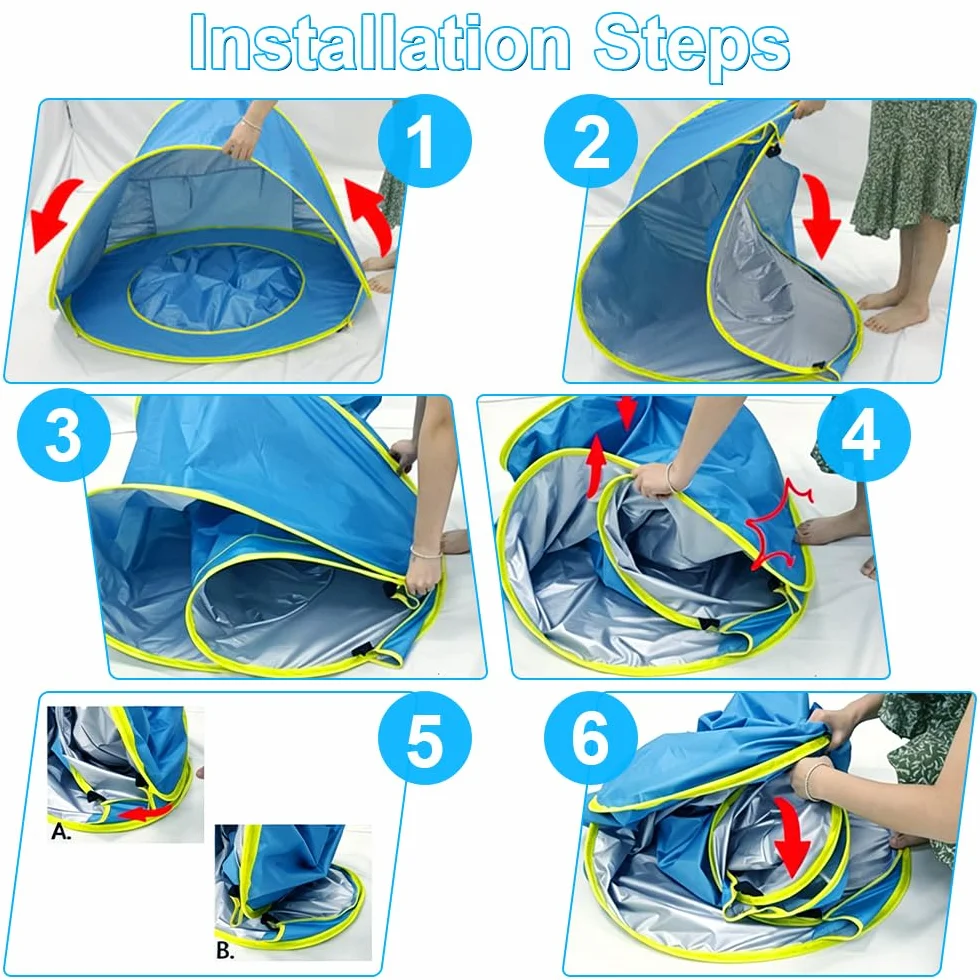 Installation Steps

1

2

3

4

5

A.

B.

6