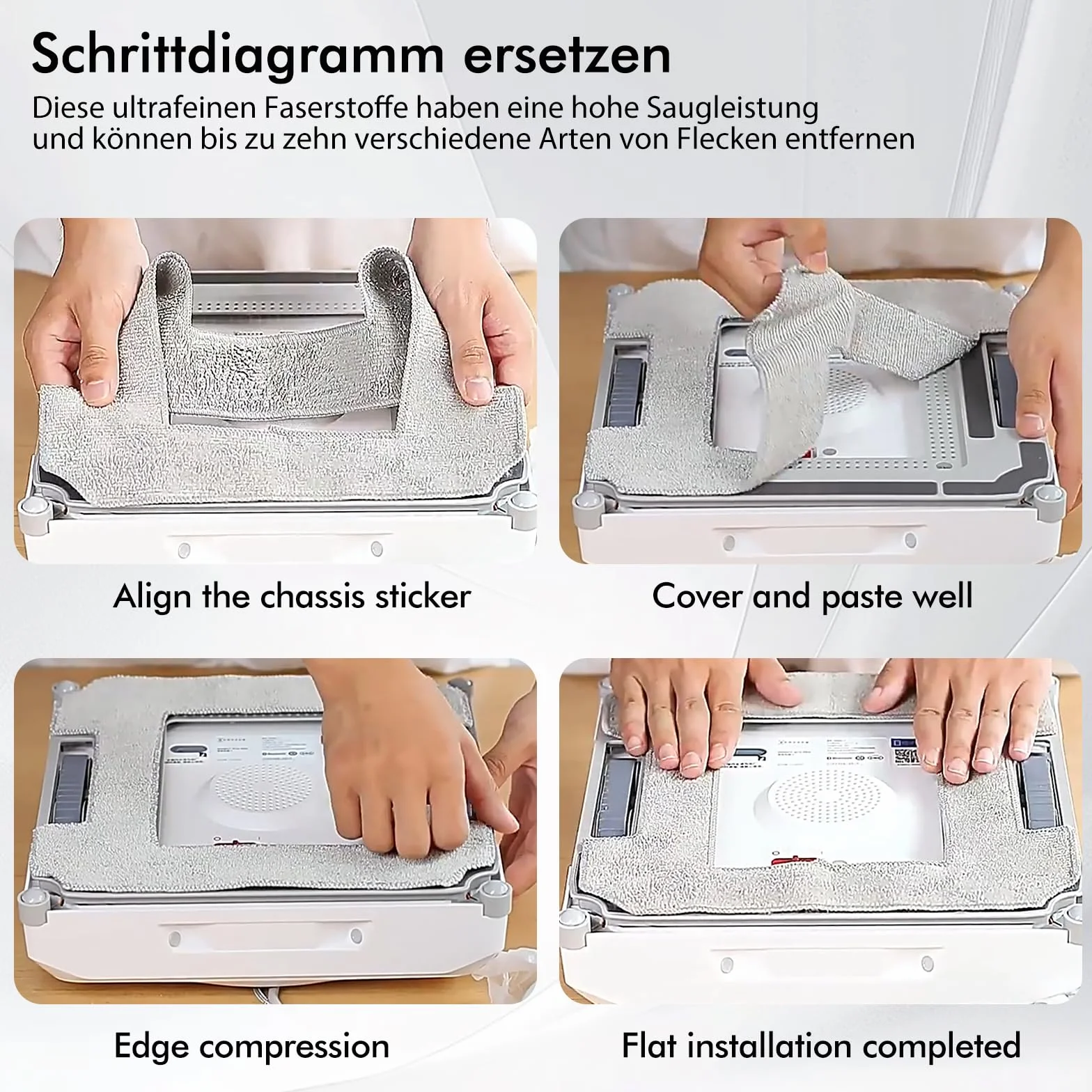 Schrittdiagramm ersetzen

Diese ultrafeinen Faserstoffe haben eine hohe Saugleistung und können bis zu zehn verschiedene Arten von Flecken entfernen

Align the chassis sticker

Cover and paste well

Edge compression

Flat installation completed