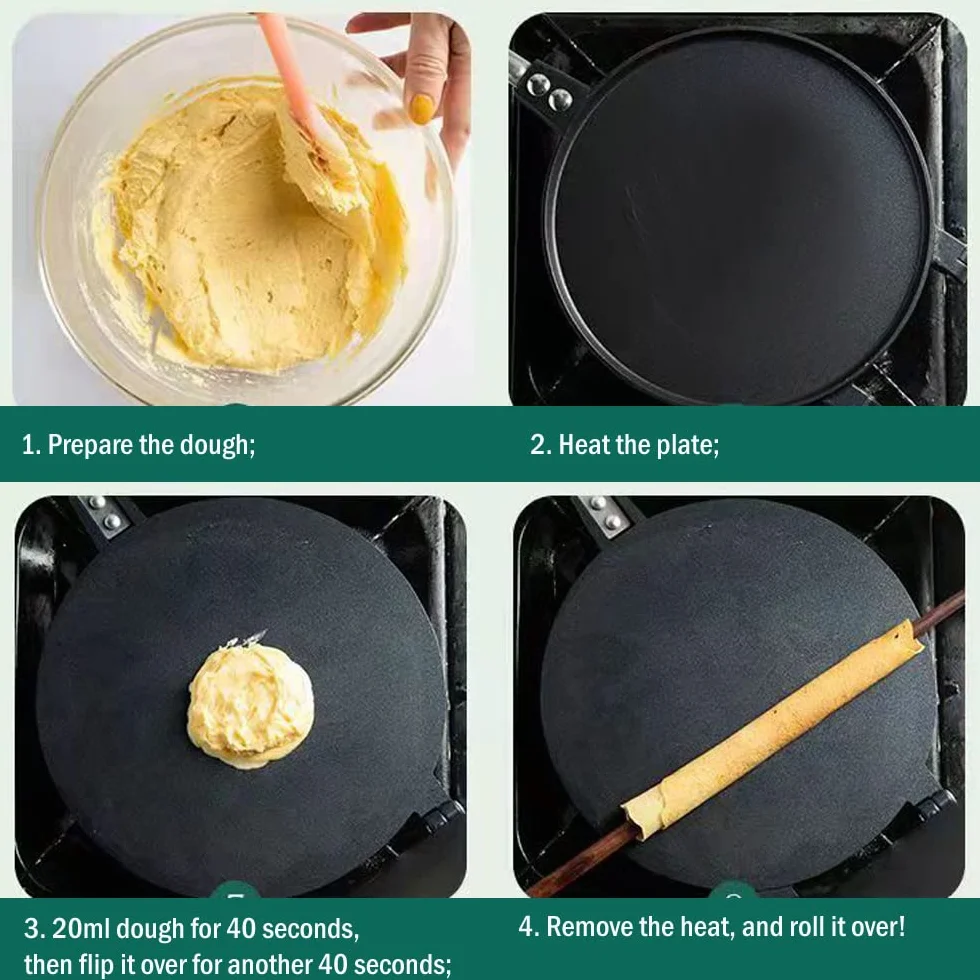 1. Prepare the dough;

2. Heat the plate;

3. 20ml dough for 40 seconds, then flip it over for another 40 seconds;

4. Remove the heat, and roll it over!