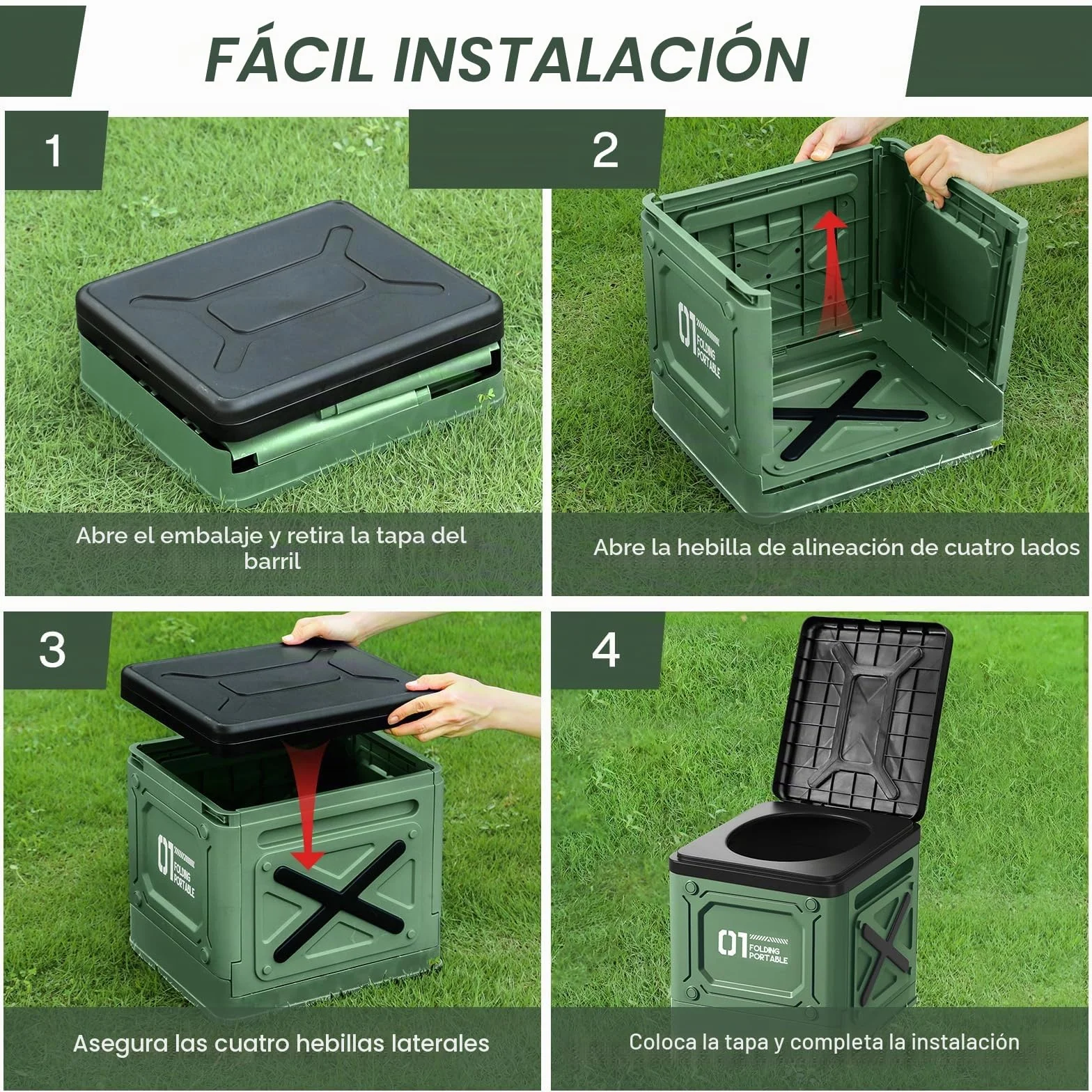 FÁCIL INSTALACIÓN

1

Abre el embalaje y retira la tapa del barril

2

01 FOLDING PORTABLE

Abre la hebilla de alineación de cuatro lados

3

01 FOLDING PORTABLE

Asegura las cuatro hebillas laterales

4

01 FOLDING PORTABLE

Coloca la tapa y completa la instalación