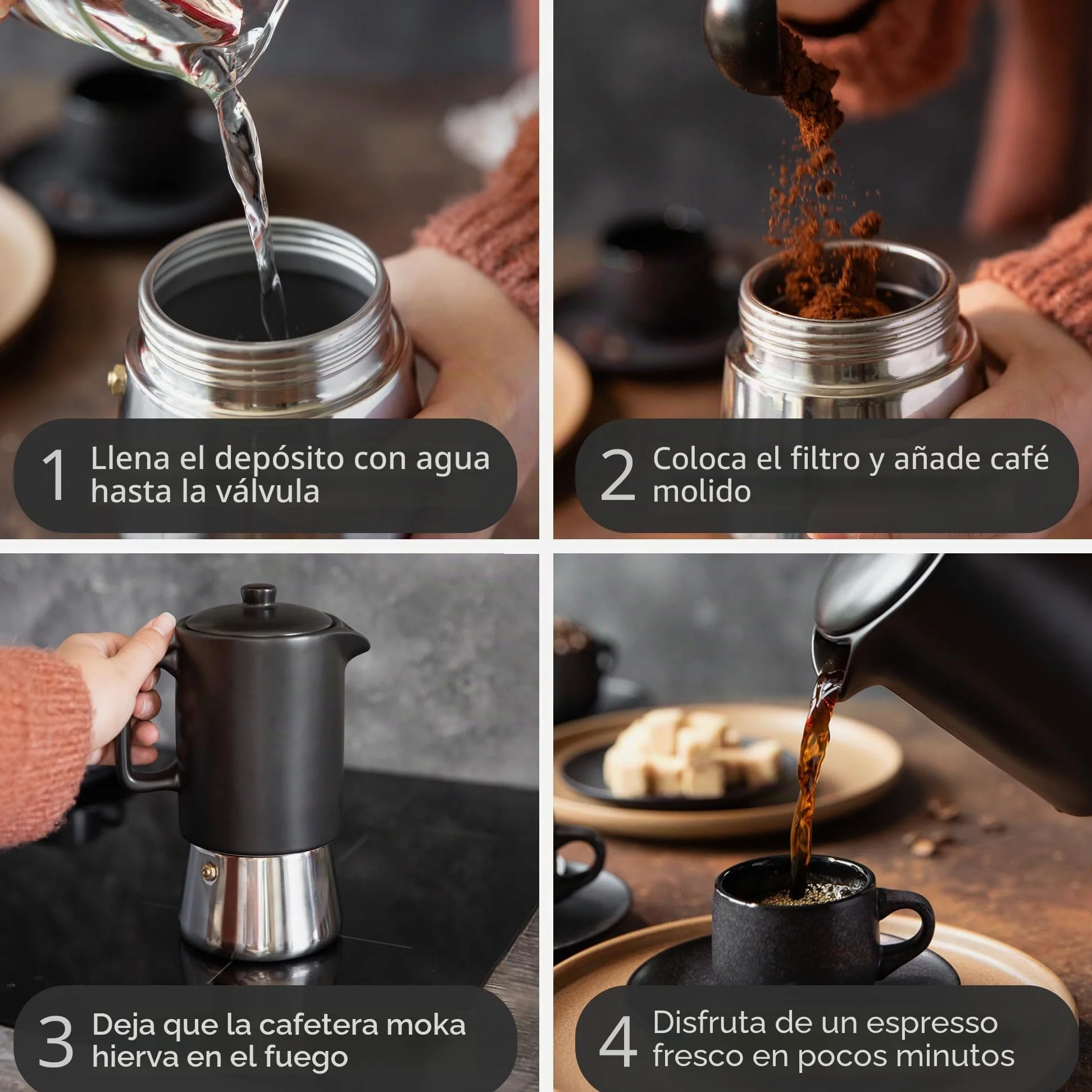 1 Llena el depósito con agua hasta la válvula

2 Coloca el filtro y añade café molido

3 Deja que la cafetera moka hierva en el fuego

4 Disfruta de un espresso fresco en pocos minutos