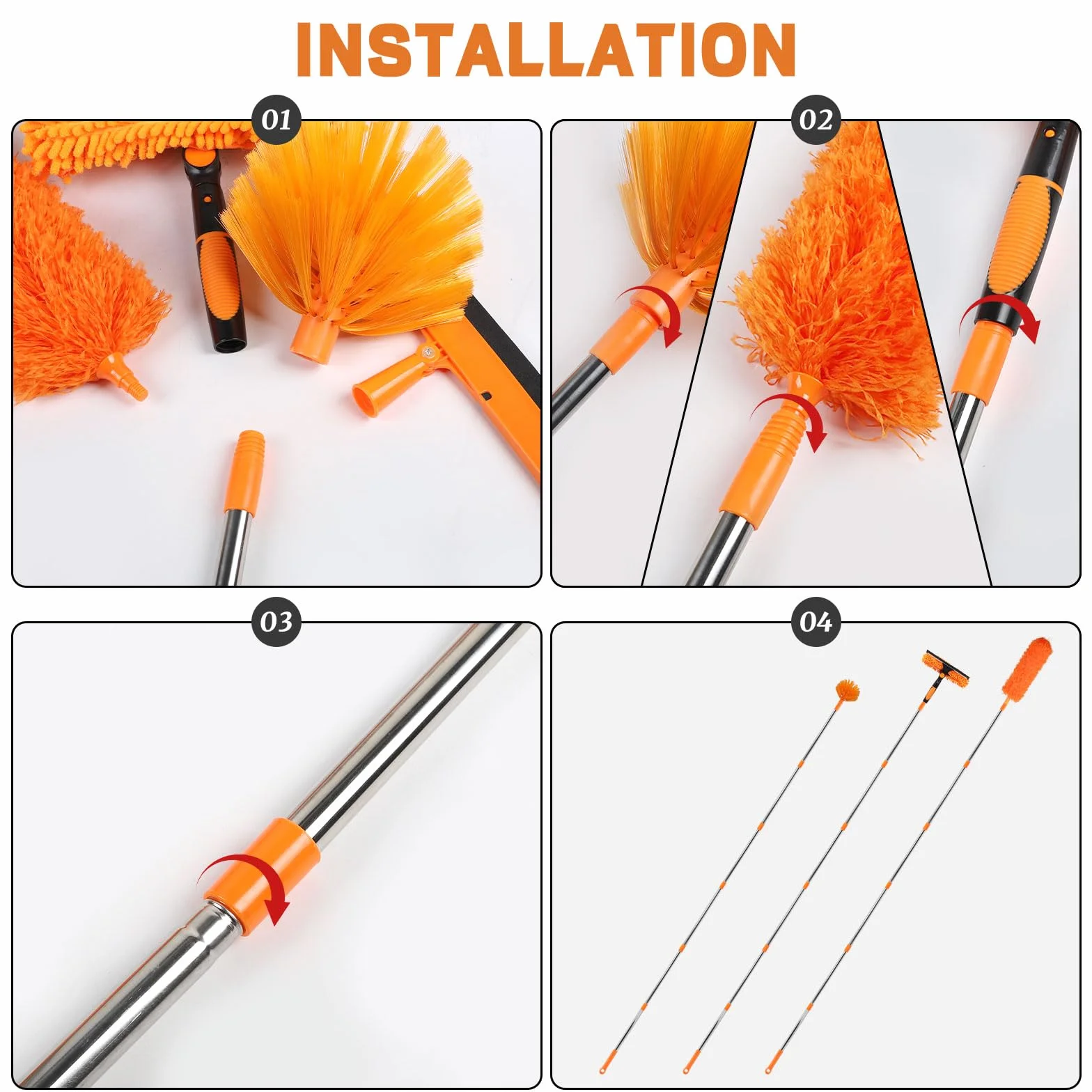 INSTALLATION

01

02

03

04