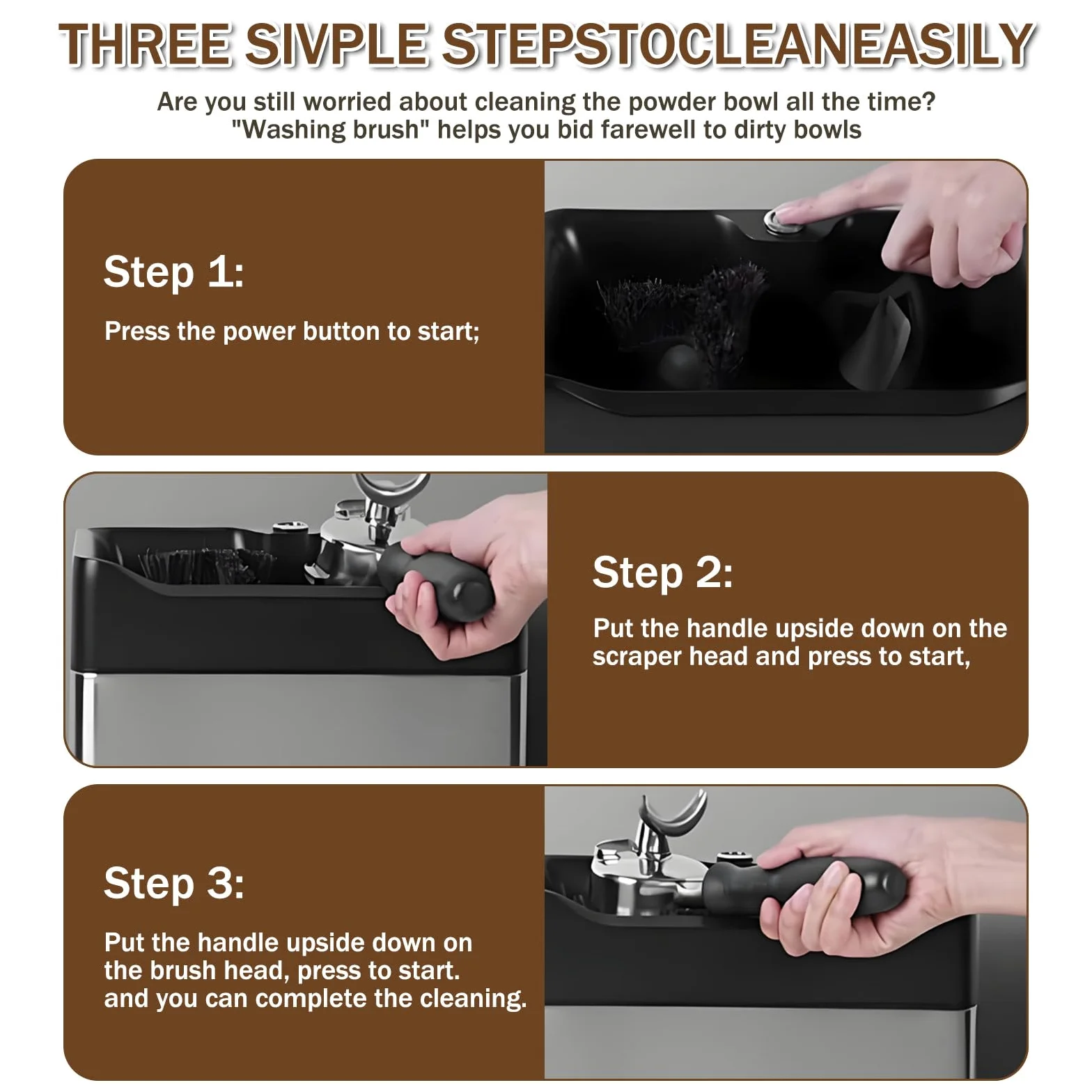 THREE SIVPLE STEPSTOCLEANEASILY

Are you still worried about cleaning the powder bowl all the time? "Washing brush" helps you bid farewell to dirty bowls

Step 1:

Press the power button to start;

Step 2:

Put the handle upside down on the scraper head and press to start,

Step 3:

Put the handle upside down on the brush head, press to start. and you can complete the cleaning.