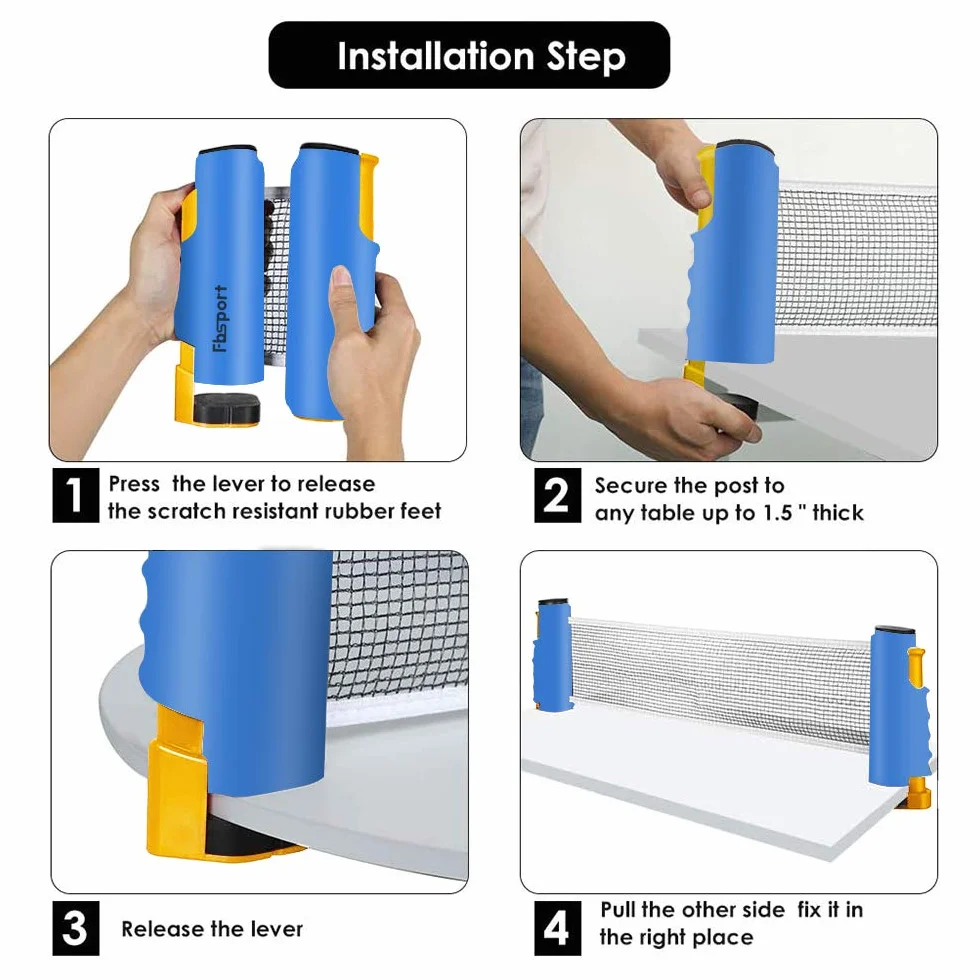 Installation Step

Fbsport

1 Press the lever to release the scratch resistant rubber feet

2 Secure the post to any table up to 1.5 " thick

3 Release the lever

4 Pull the other side fix it in the right place