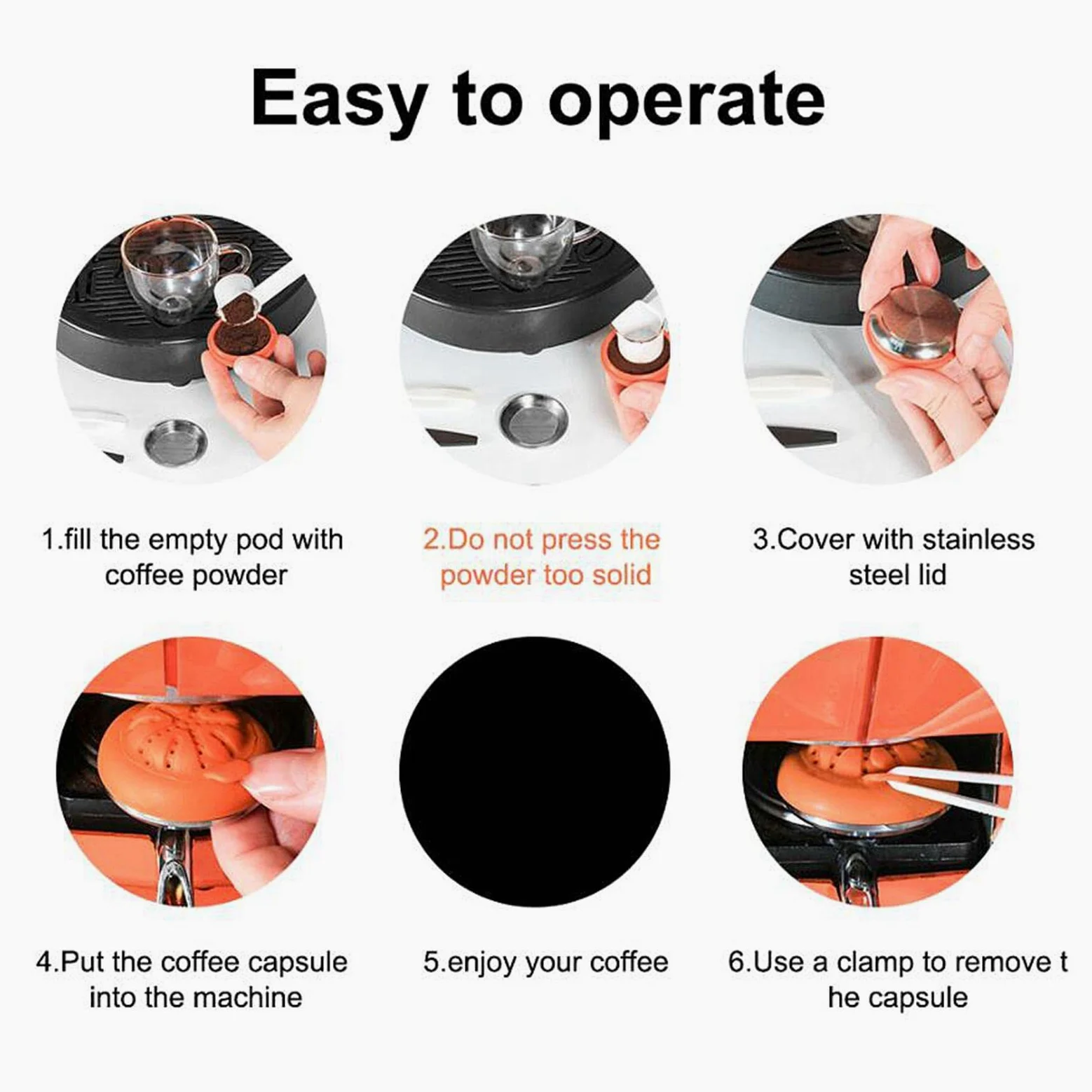 Easy to operate

1.fill the empty pod with coffee powder

2.Do not press the powder too solid

3.Cover with stainless steel lid

4.Put the coffee capsule into the machine

5.enjoy your coffee

6.Use a clamp to remove t he capsule