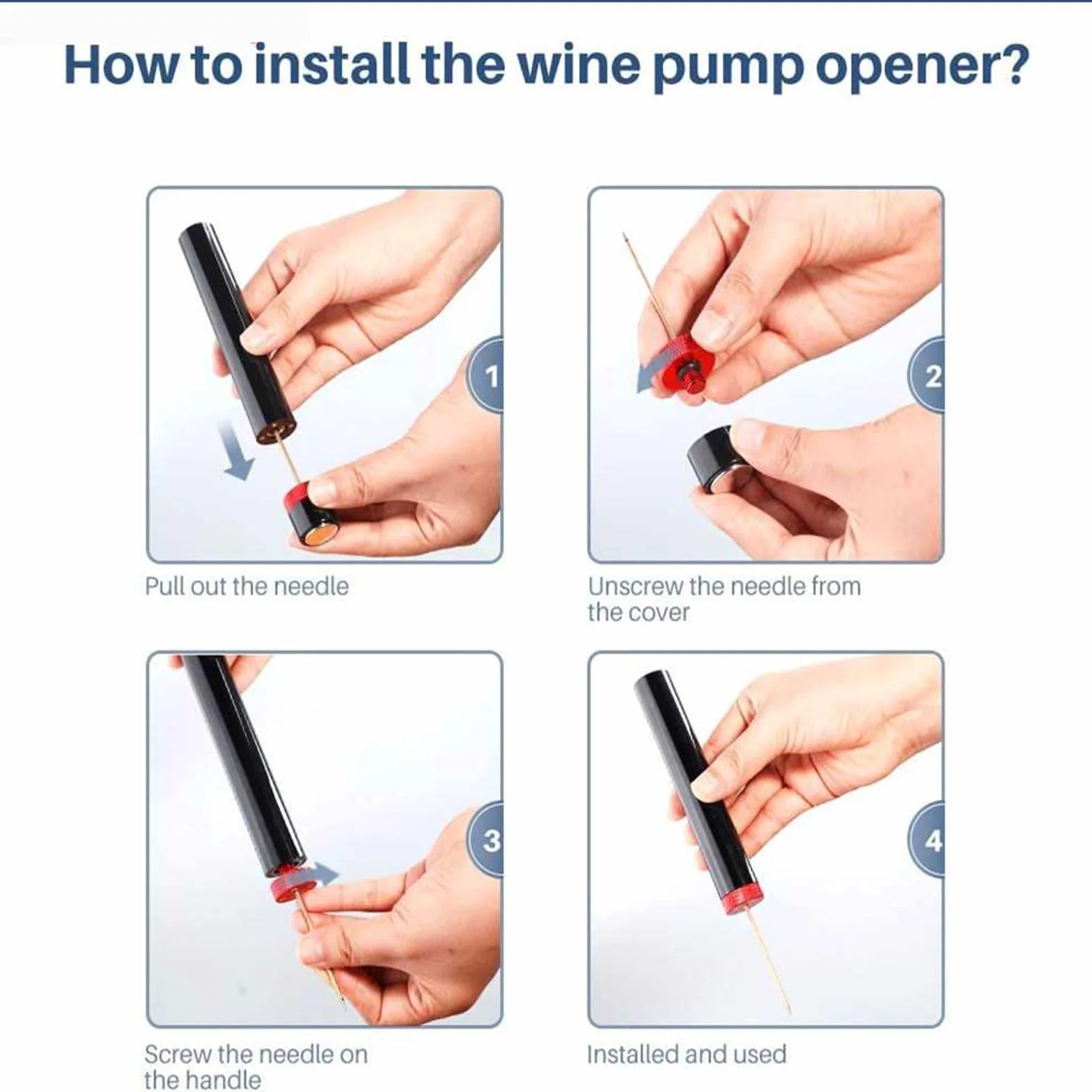 How to install the wine pump opener?

1

Pull out the needle

2

Unscrew the needle from the cover

3

Screw the needle on the handle

4

Installed and used