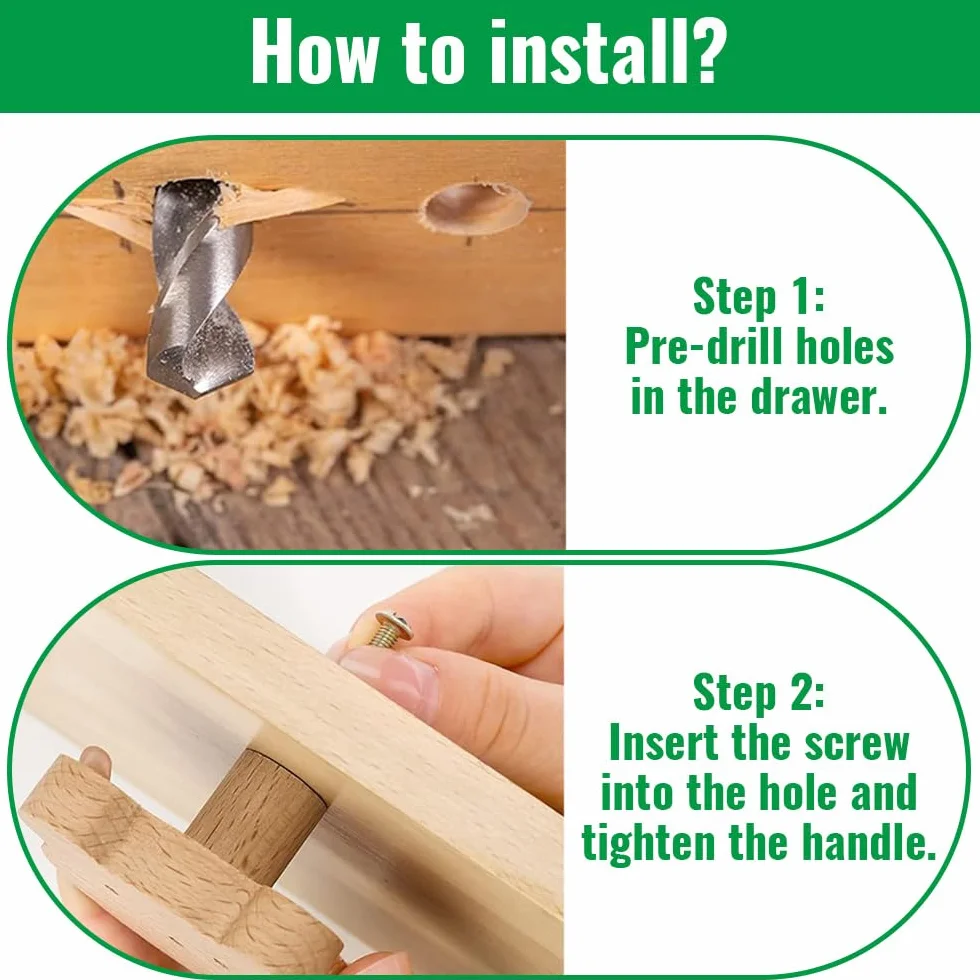 How to install?

Step 1:
Pre-drill holes in the drawer.

Step 2:
Insert the screw into the hole and tighten the handle.