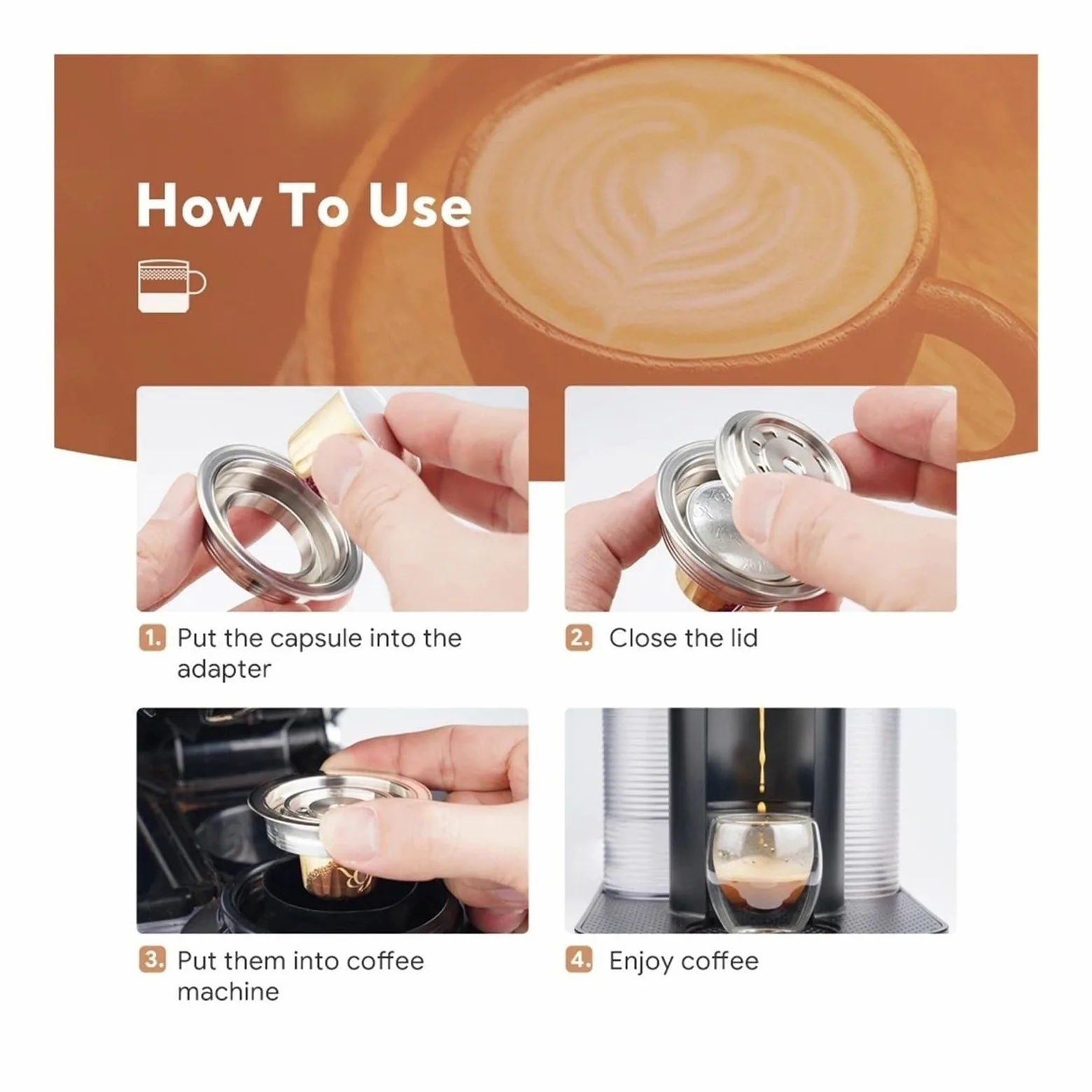 How To Use

1. Put the capsule into the adapter

2. Close the lid

3. Put them into coffee machine

4. Enjoy coffee