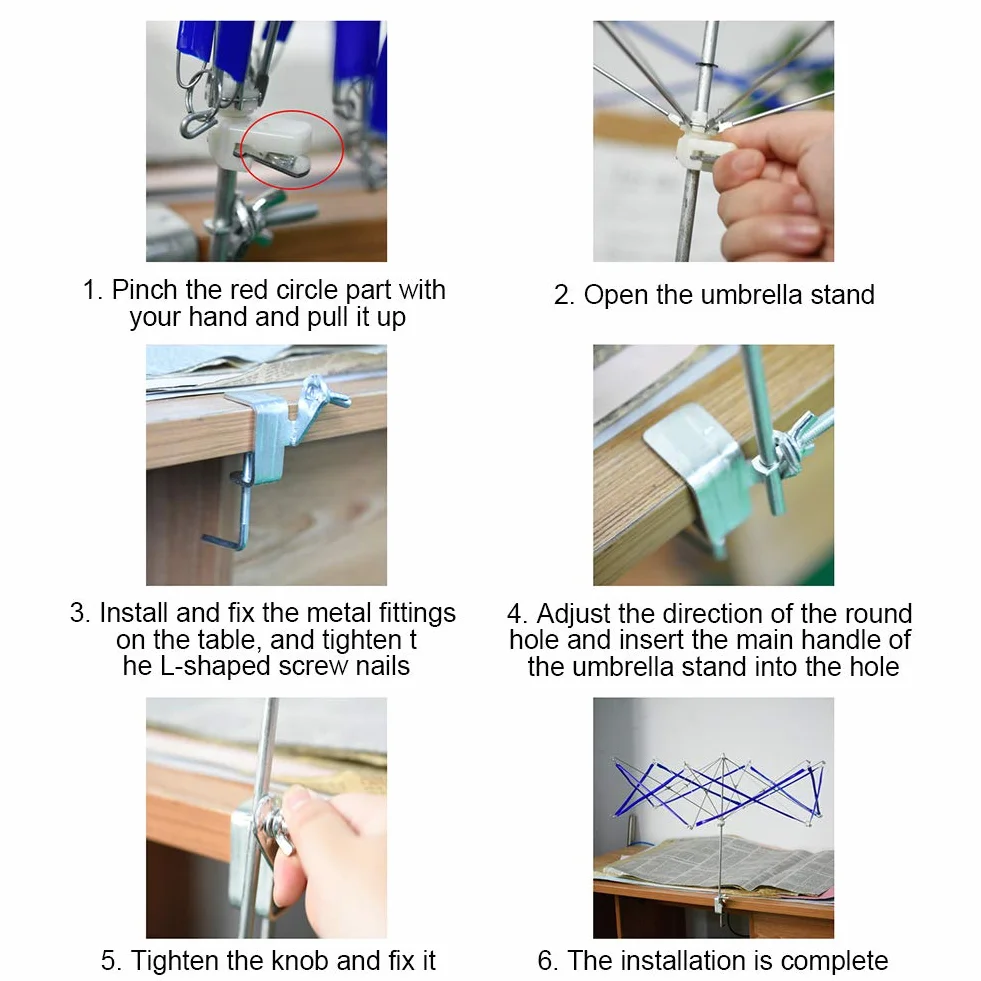 1. Pinch the red circle part with your hand and pull it up

2. Open the umbrella stand

3. Install and fix the metal fittings on the table, and tighten t he L-shaped screw nails

4. Adjust the direction of the round hole and insert the main handle of the umbrella stand into the hole

5. Tighten the knob and fix it

6. The installation is complete