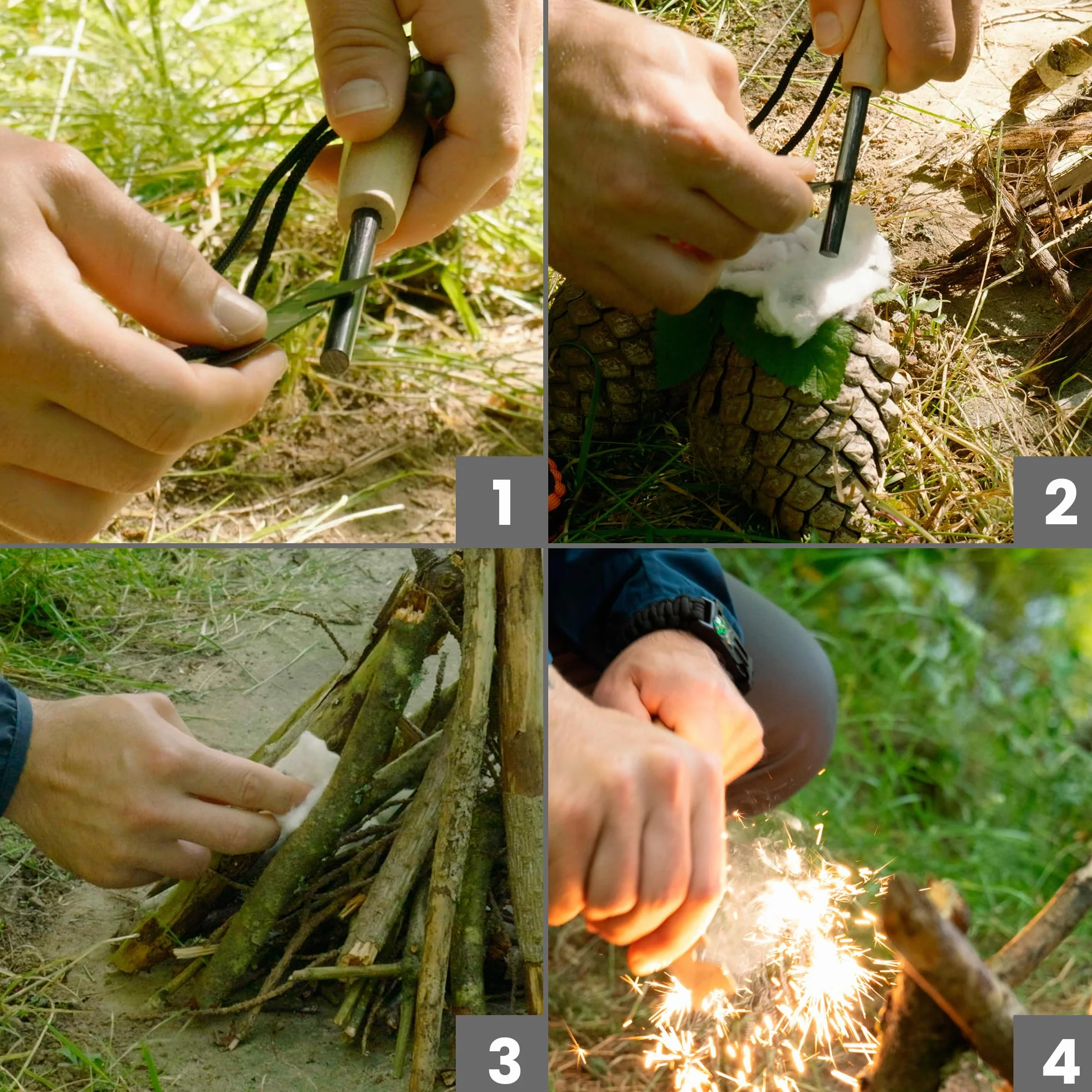 1

2

3

4