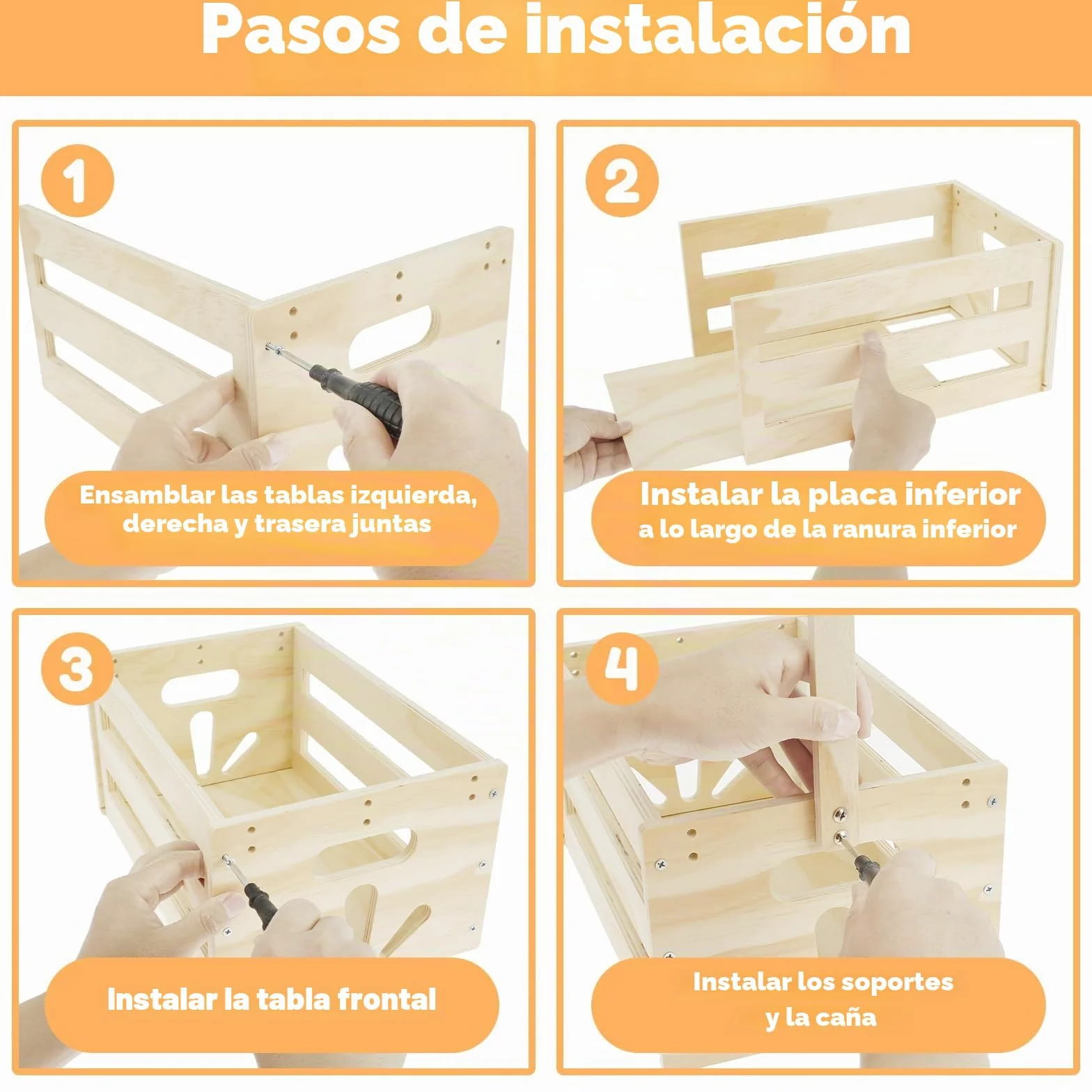 Pasos de instalación

1

Ensamblar las tablas izquierda, derecha y trasera juntas

2

Instalar la placa inferior a lo largo de la ranura inferior

3

Instalar la tabla frontal

4

Instalar los soportes y la caña