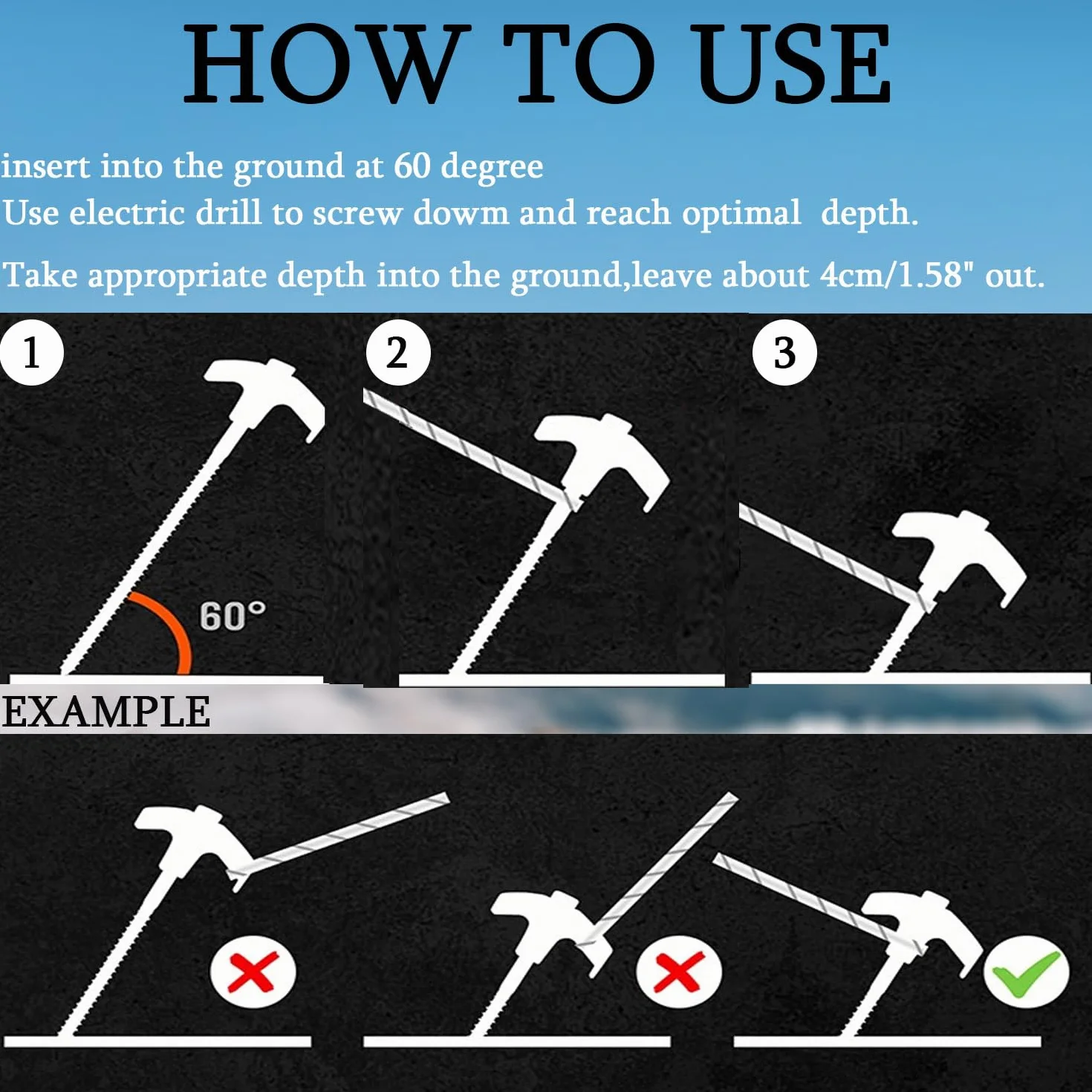 HOW TO USE

insert into the ground at 60 degree
Use electric drill to screw dowm and reach optimal depth.

Take appropriate depth into the ground,leave about 4cm/1.58" out.

1

60°

2

3

EXAMPLE