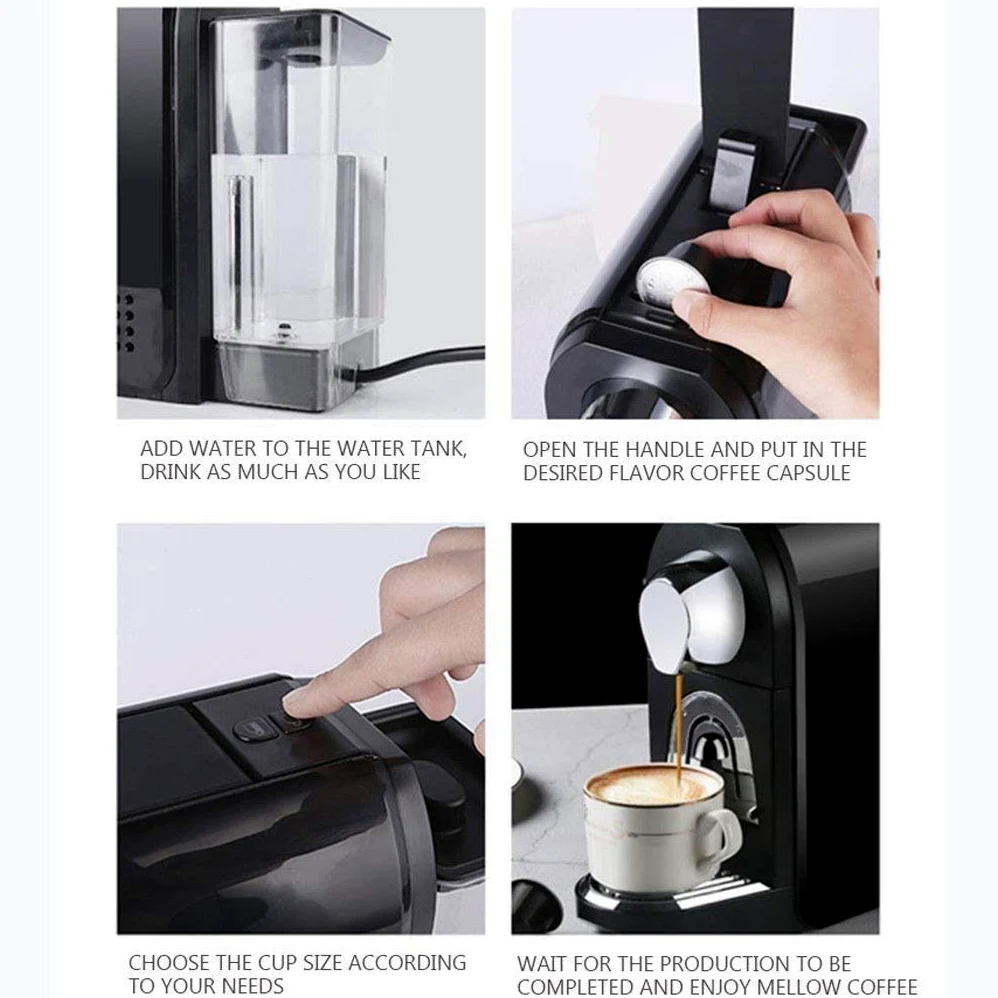 ADD WATER TO THE WATER TANK, DRINK AS MUCH AS YOU LIKE

OPEN THE HANDLE AND PUT IN THE DESIRED FLAVOR COFFEE CAPSULE

CHOOSE THE CUP SIZE ACCORDING TO YOUR NEEDS

WAIT FOR THE PRODUCTION TO BE COMPLETED AND ENJOY MELLOW COFFEE