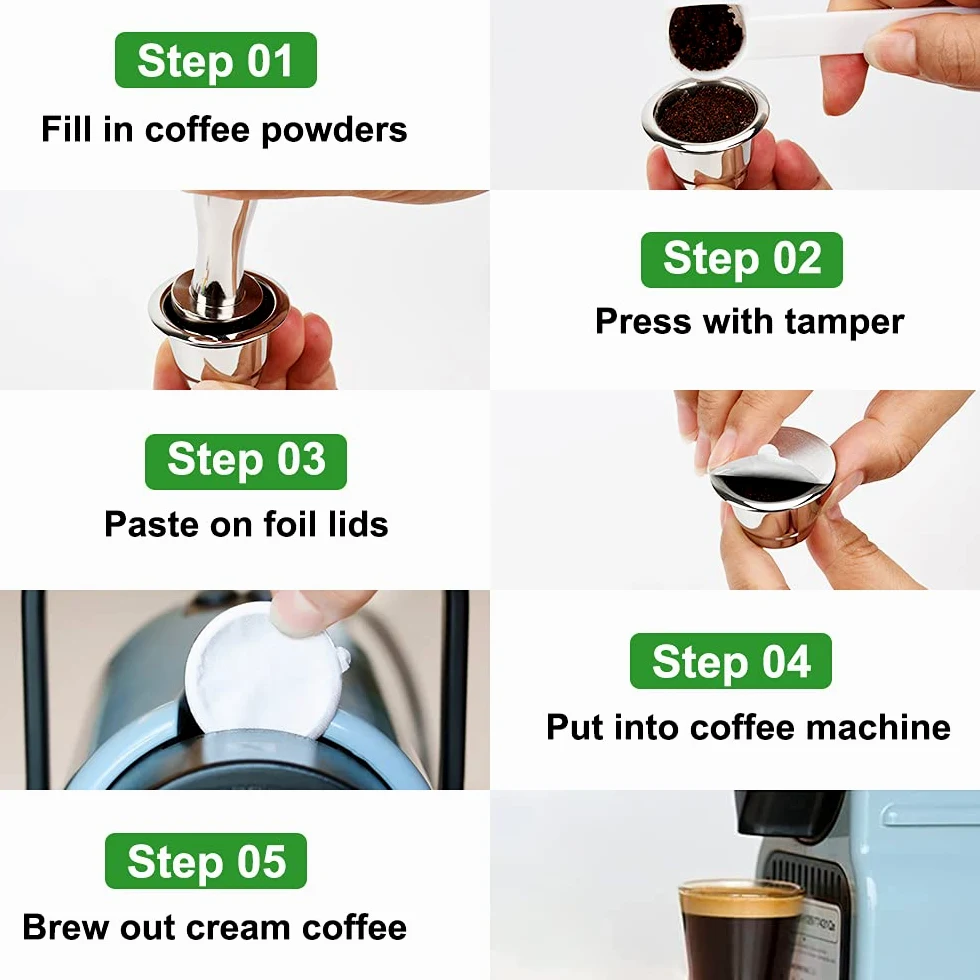 Step 01
Fill in coffee powders

Step 02
Press with tamper

Step 03
Paste on foil lids

Step 04
Put into coffee machine

Step 05
Brew out cream coffee