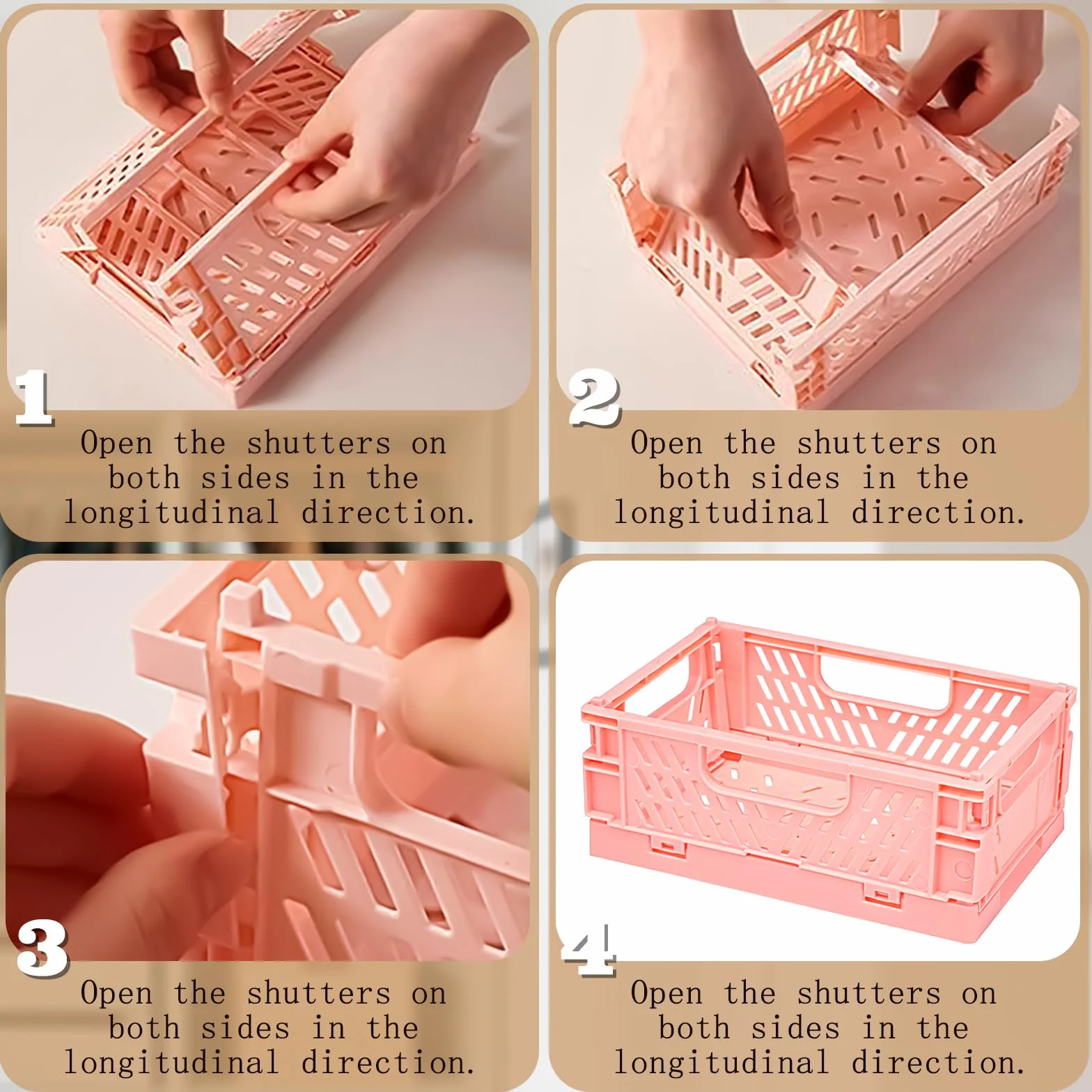 1
Open the shutters on both sides in the longitudinal direction.

2
Open the shutters on both sides in the longitudinal direction.

3
Open the shutters on both sides in the longitudinal direction.

4
Open the shutters on both sides in the longitudinal direction.