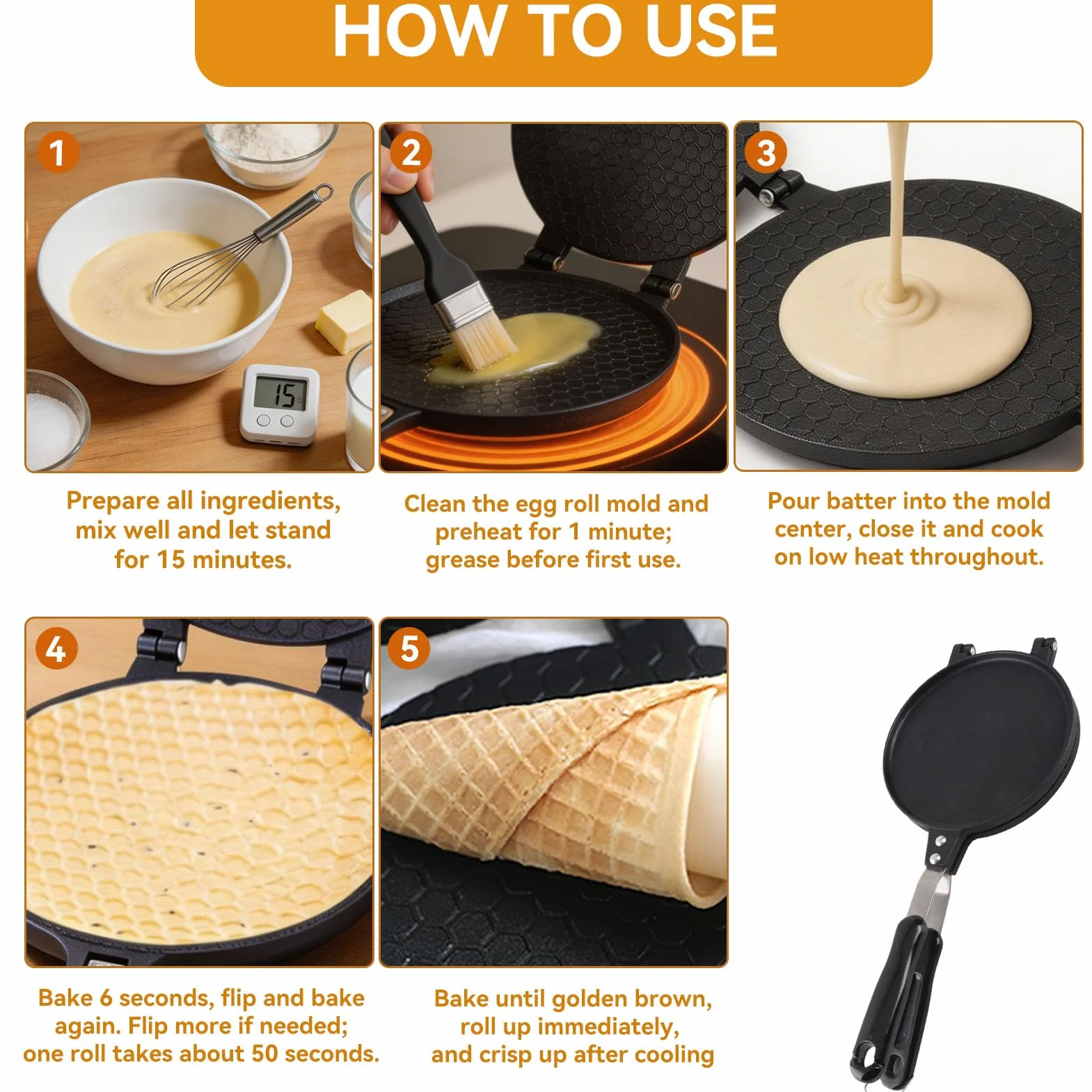 HOW TO USE

1

15

Prepare all ingredients, mix well and let stand for 15 minutes.

2

Clean the egg roll mold and preheat for 1 minute; grease before first use.

3

Pour batter into the mold center, close it and cook on low heat throughout.

4

Bake 6 seconds, flip and bake again. Flip more if needed; one roll takes about 50 seconds.

5

Bake until golden brown, roll up immediately, and crisp up after cooling