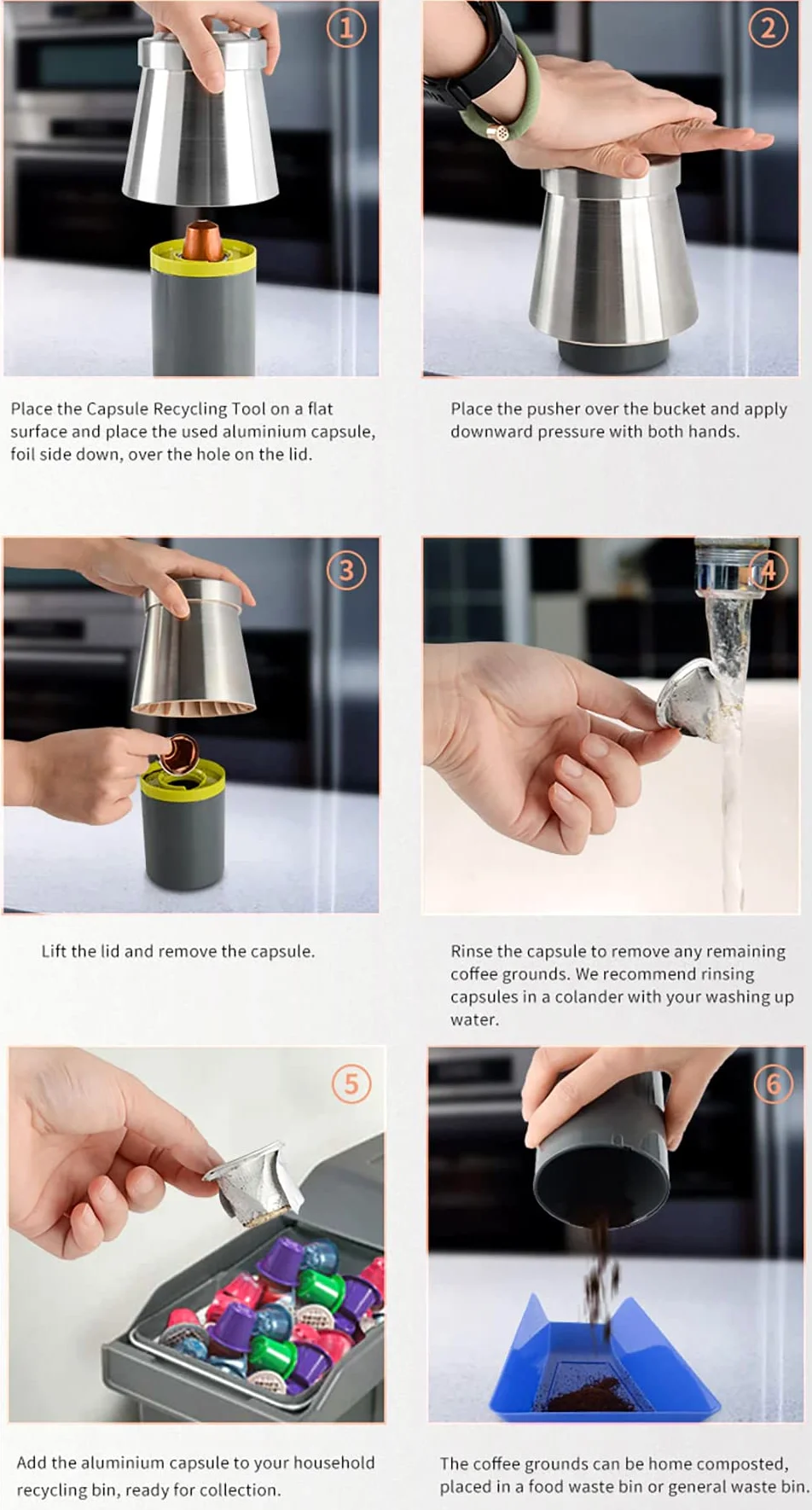 1

Place the Capsule Recycling Tool on a flat surface and place the used aluminium capsule, foil side down, over the hole on the lid.

2

Place the pusher over the bucket and apply downward pressure with both hands.

3

Lift the lid and remove the capsule.

4

Rinse the capsule to remove any remaining coffee grounds. We recommend rinsing capsules in a colander with your washing up water.

5

Add the aluminium capsule to your household recycling bin, ready for collection.

6

The coffee grounds can be home composted, placed in a food waste bin or general waste bin.