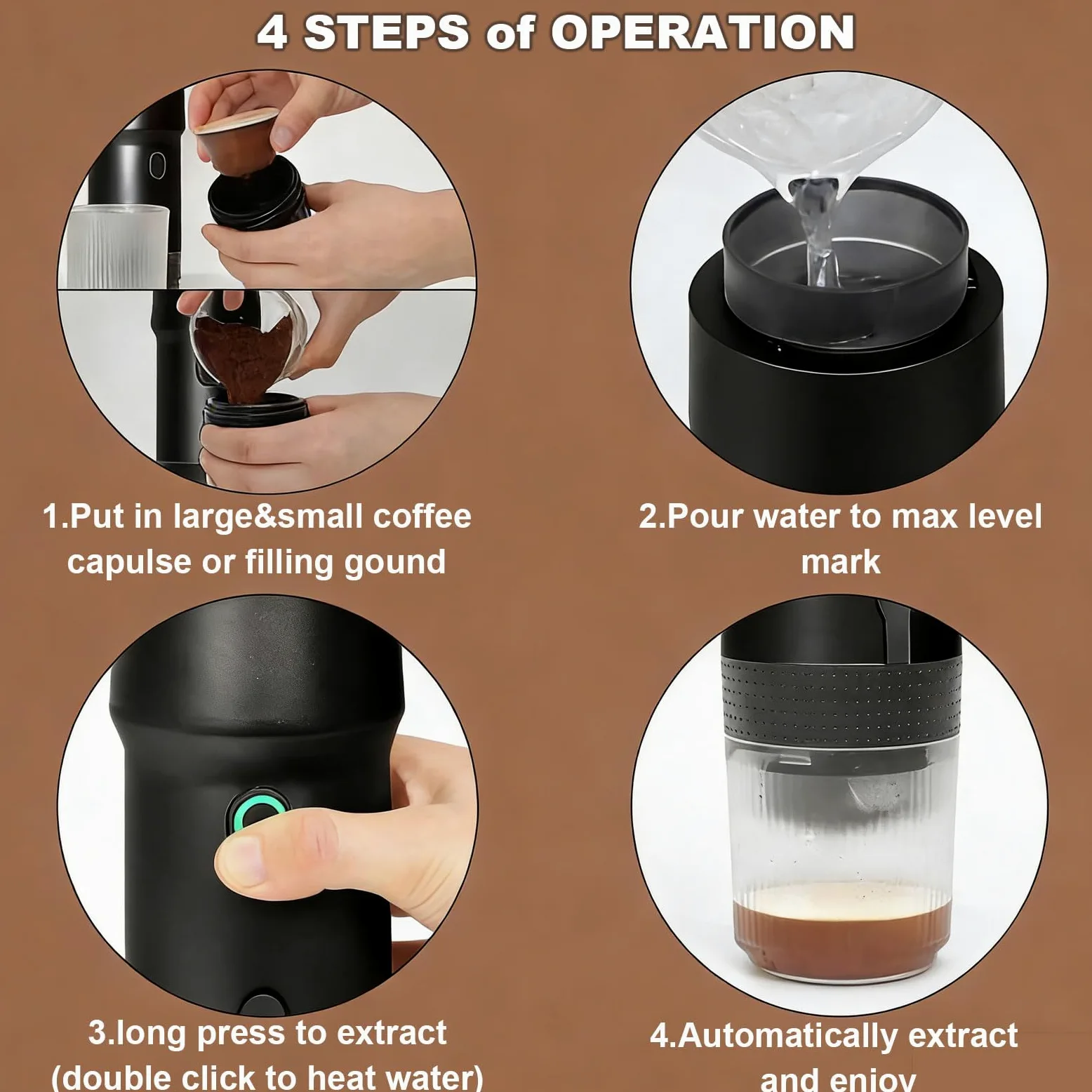 4 STEPS of OPERATION

1.Put in large&small coffee capulse or filling gound

2.Pour water to max level mark

3.long press to extract (double click to heat water)

4.Automatically extract and enjoy