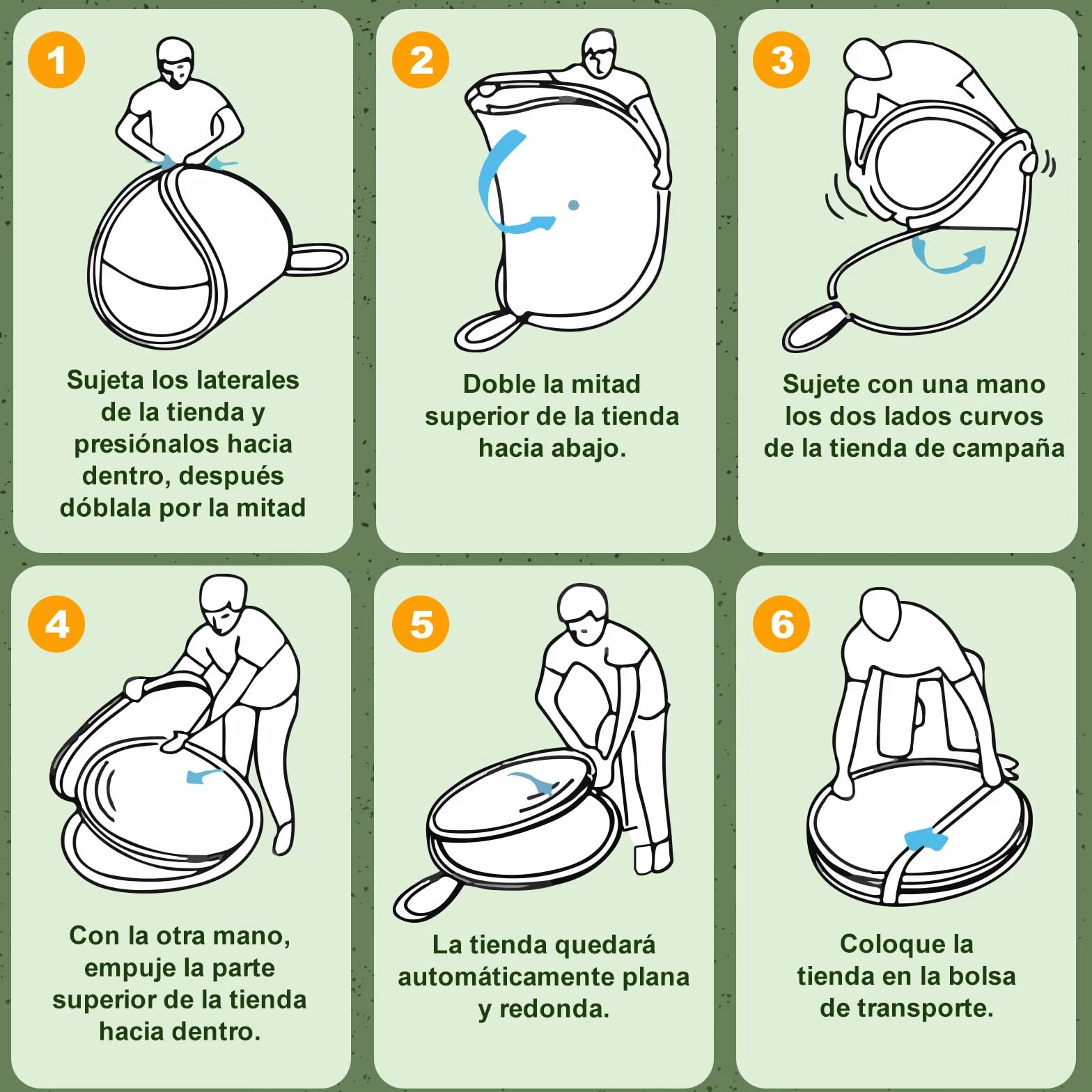 1

Sujeta los laterales de la tienda y presiónalos hacia dentro, después dóblala por la mitad

2

Doble la mitad superior de la tienda hacia abajo.

3

Sujete con una mano los dos lados curvos de la tienda de campaña

4

Con la otra mano, empuje la parte superior de la tienda hacia dentro.

5

La tienda quedará automáticamente plana y redonda.

6

Coloque la tienda en la bolsa de transporte.