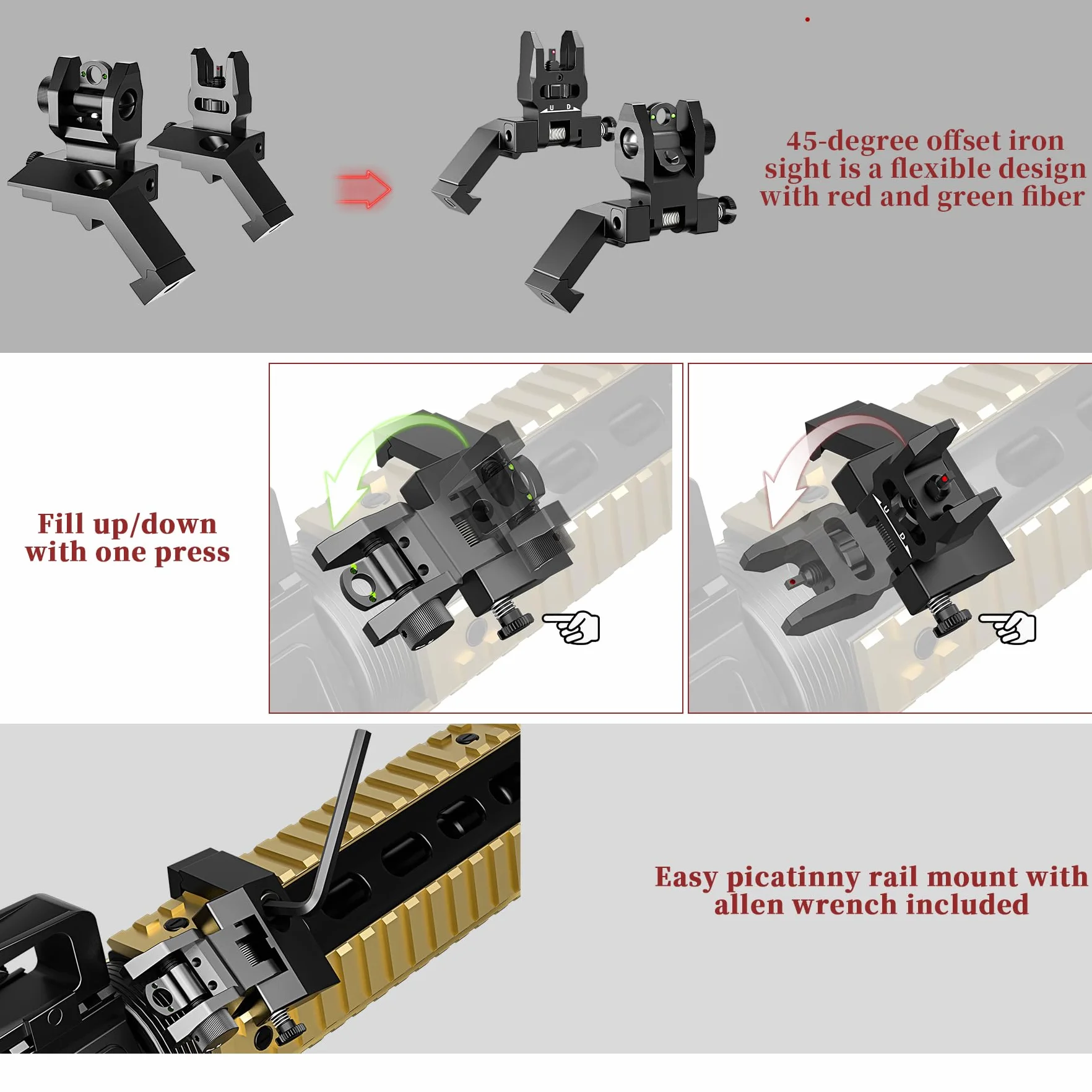 U D

45-degree offset iron sight is a flexible design with red and green fiber

Fill up/down with one press

U D

Easy picatinny rail mount with allen wrench included