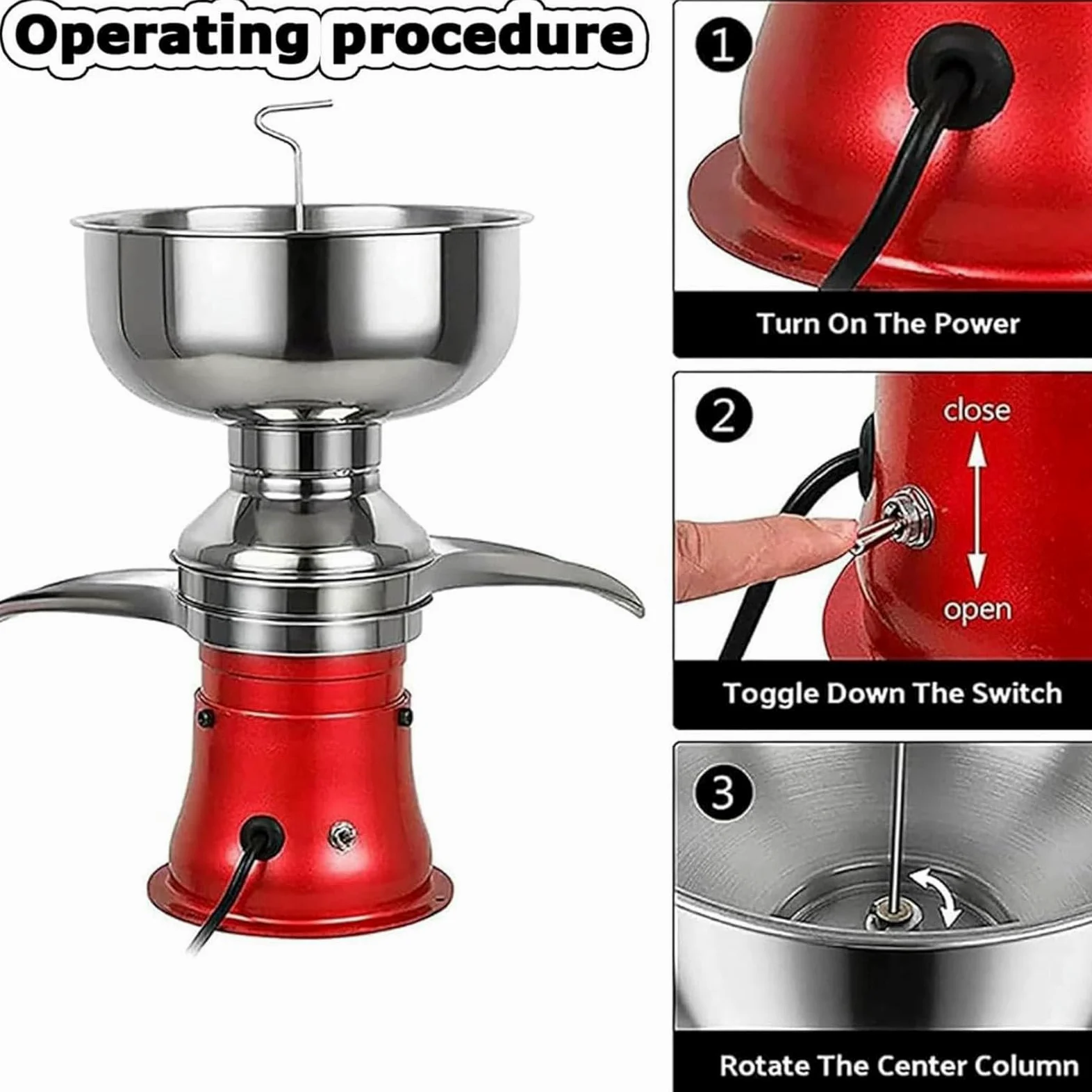 Operating procedure

1

Turn On The Power

2

close

open

Toggle Down The Switch

3

Rotate The Center Column