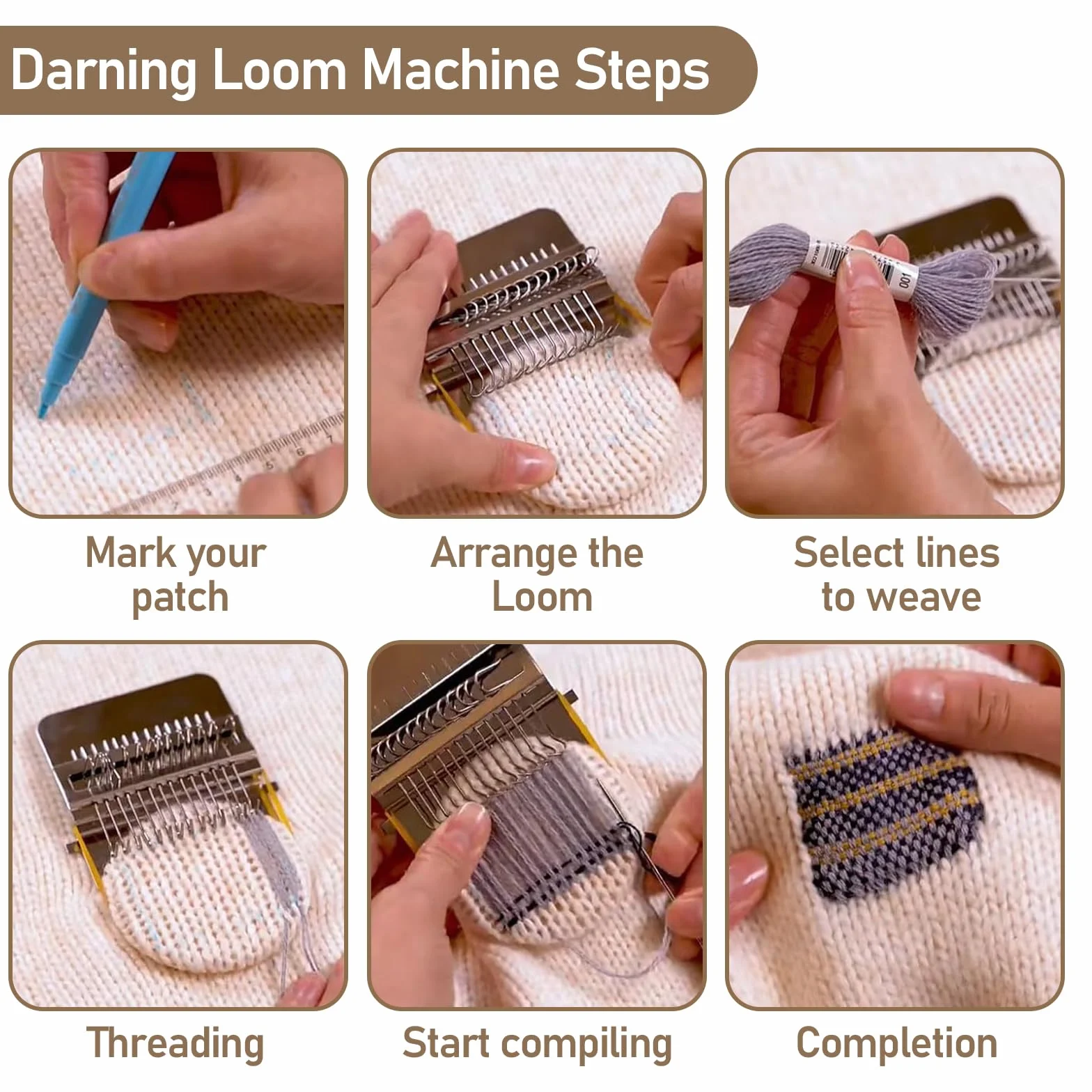 Darning Loom Machine Steps

Mark your patch

Arrange the Loom

Select lines to weave

Threading

Start compiling

Completion