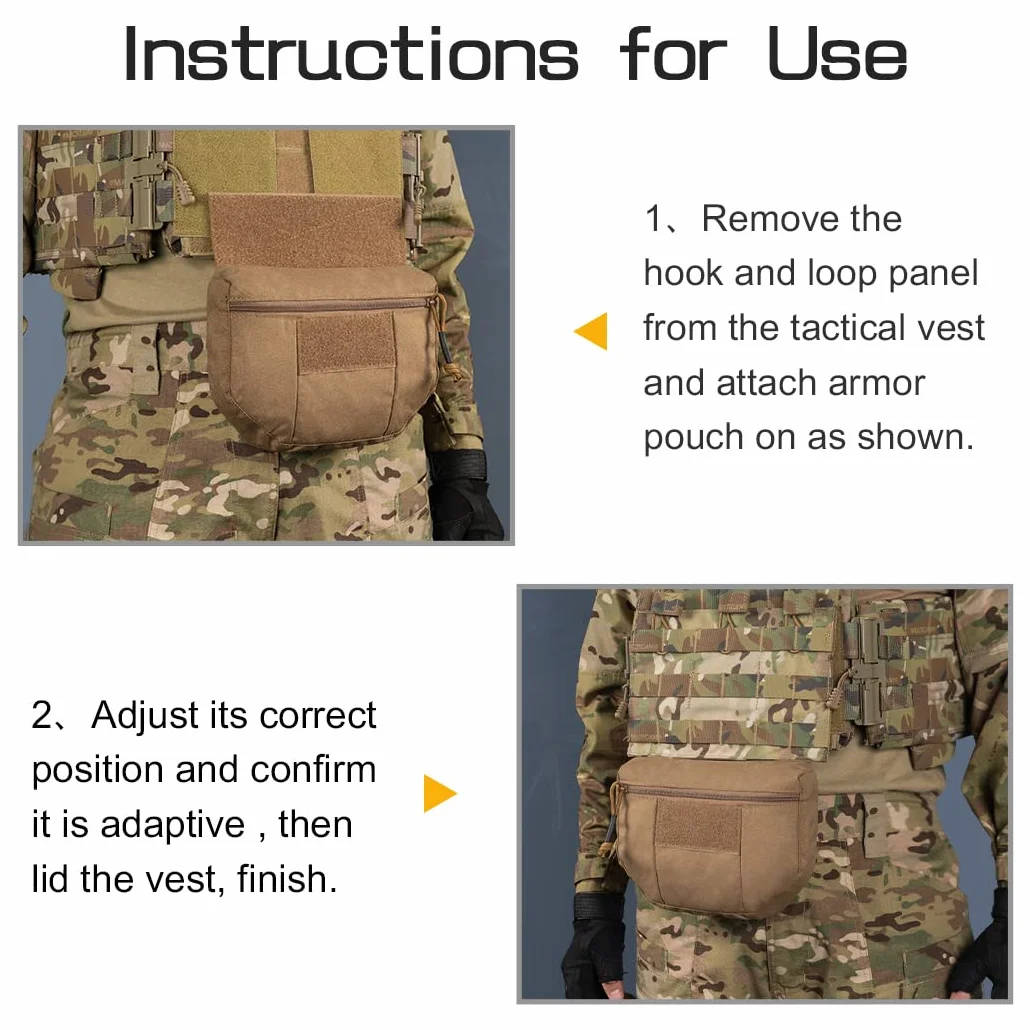 Instructions for Use

1、Remove the hook and loop panel from the tactical vest and attach armor pouch on as shown.

2、Adjust its correct position and confirm it is adaptive , then lid the vest, finish.