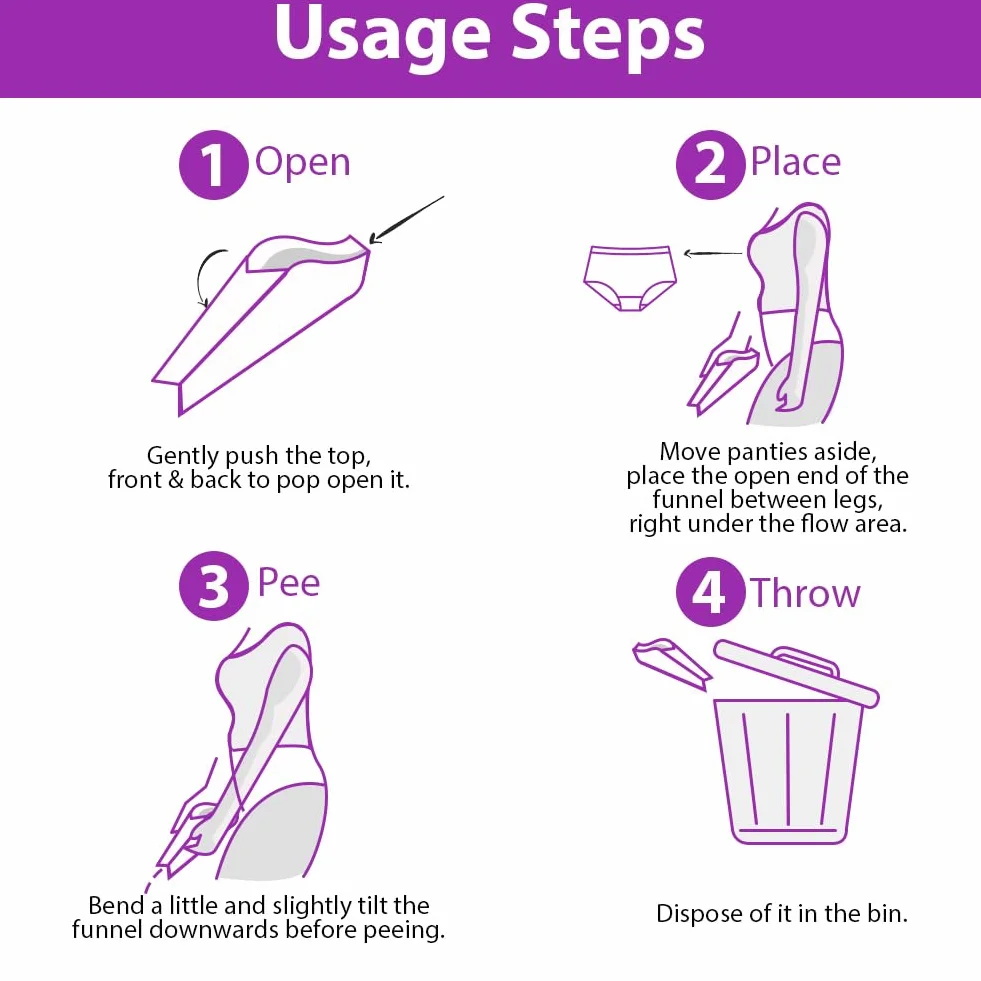 Usage Steps

1 Open

Gently push the top, front & back to pop open it.

2 Place

Move panties aside, place the open end of the funnel between legs, right under the flow area.

3 Pee

Bend a little and slightly tilt the funnel downwards before peeing.

4 Throw

Dispose of it in the bin.