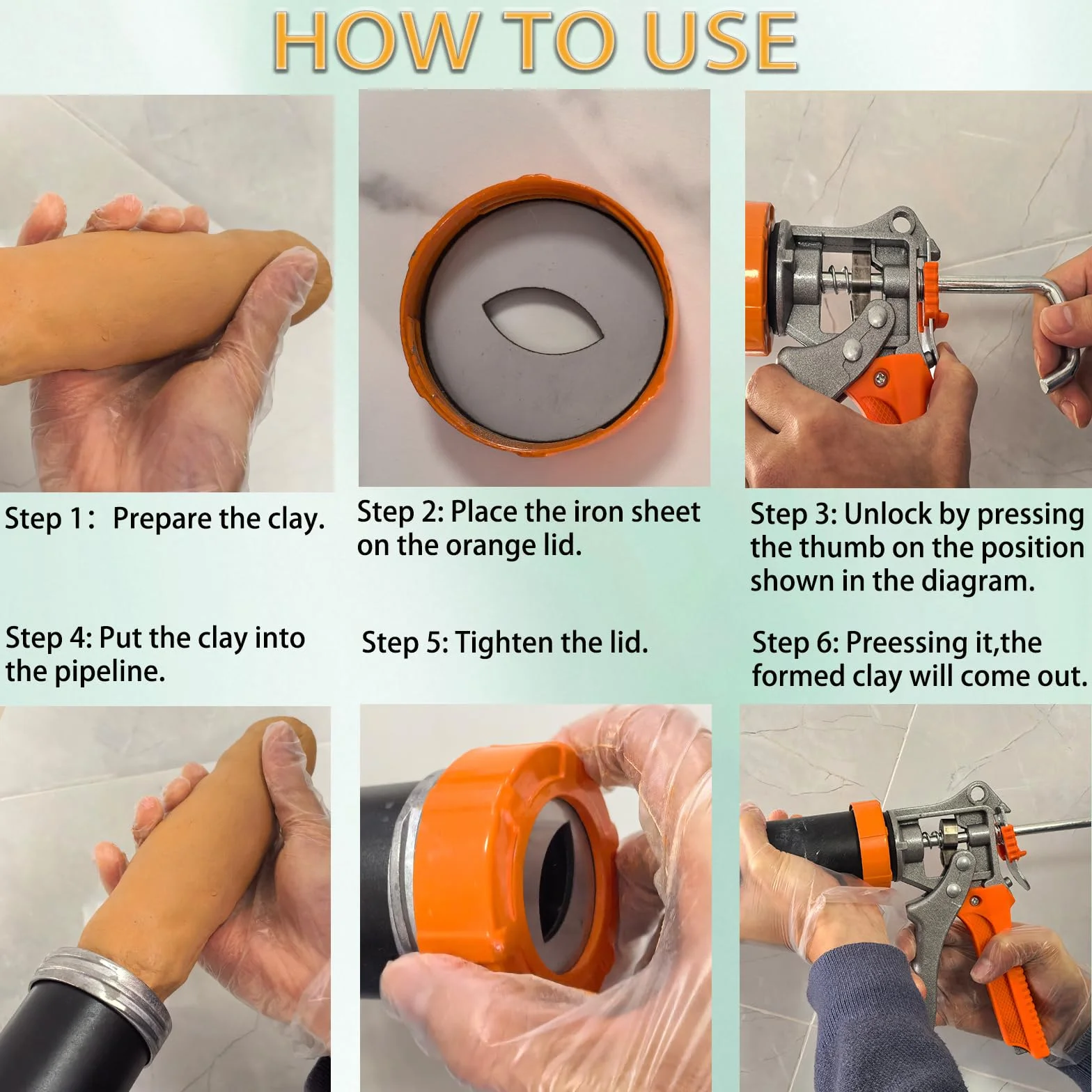 HOW TO USE

Step 1： Prepare the clay.

Step 2: Place the iron sheet on the orange lid.

Step 3: Unlock by pressing the thumb on the position shown in the diagram.

Step 4: Put the clay into the pipeline.

Step 5: Tighten the lid.

Step 6: Preessing it,the formed clay will come out.